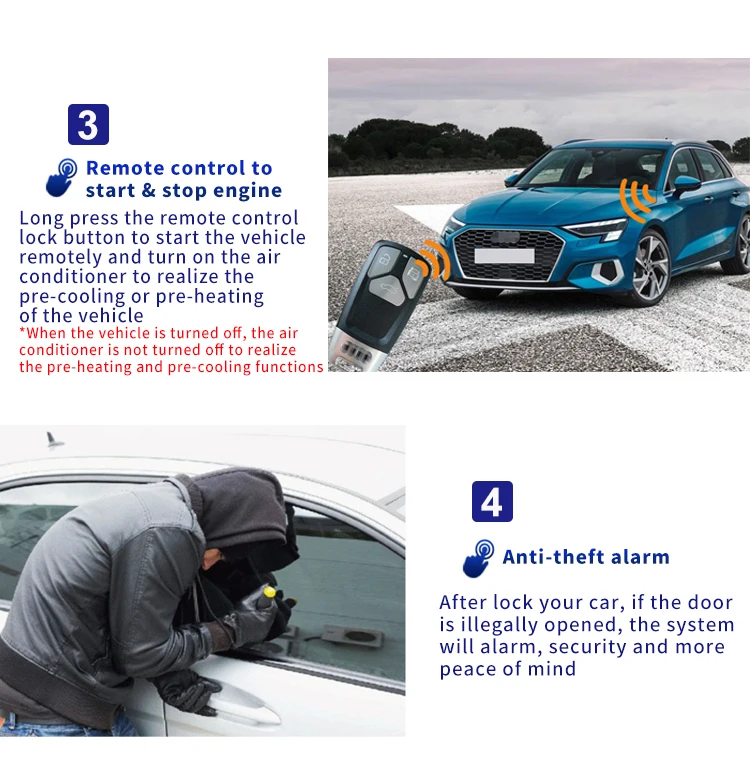 3

Remote control to start & stop engine

Long press the remote control lock button to start the vehicle remotely and turn on the air conditioner to realize the pre-cooling or pre-heating of the vehicle

*When the vehicle is turned off, the air conditioner is not turned off to realize the pre-heating and pre-cooling functions

4

Anti-theft alarm

After lock your car, if the door is illegally opened, the system will alarm, security and more peace of mind