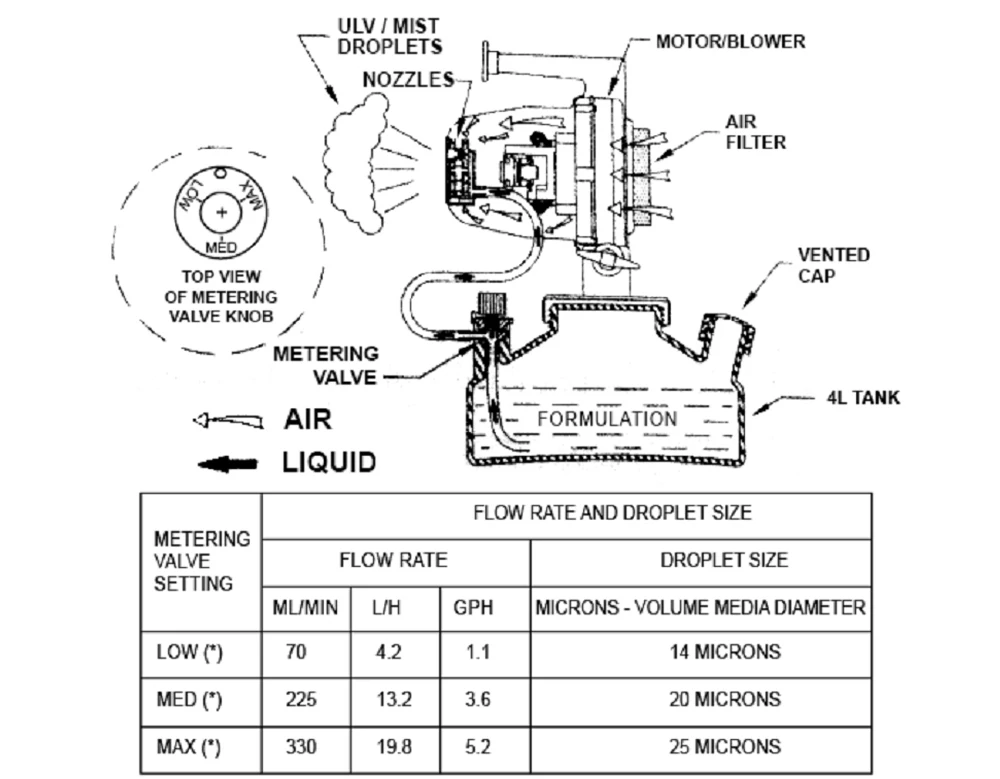 ULV / MIST DROPLETS

NOZZLES

MOTOR/BLOWER

AIR FILTER

LOW

MAX

MED

TOP VIEW OF METERING VALVE KNOB

VENTED CAP

METERING VALVE

4L TANK

FORMULATION

AIR

LIQUID

| METERING VALVE SETTING | FLOW RATE AND DROPLET SIZE | | | |
|---|---|---|---|---|
| | FLOW RATE | | | DROPLET SIZE |
| | ML/MIN | L/H | GPH | MICRONS - VOLUME MEDIA DIAMETER |
| LOW (*) | 70 | 4.2 | 1.1 | 14 MICRONS |
| MED (*) | 225 | 13.2 | 3.6 | 20 MICRONS |
| MAX (*) | 330 | 19.8 | 5.2 | 25 MICRONS |