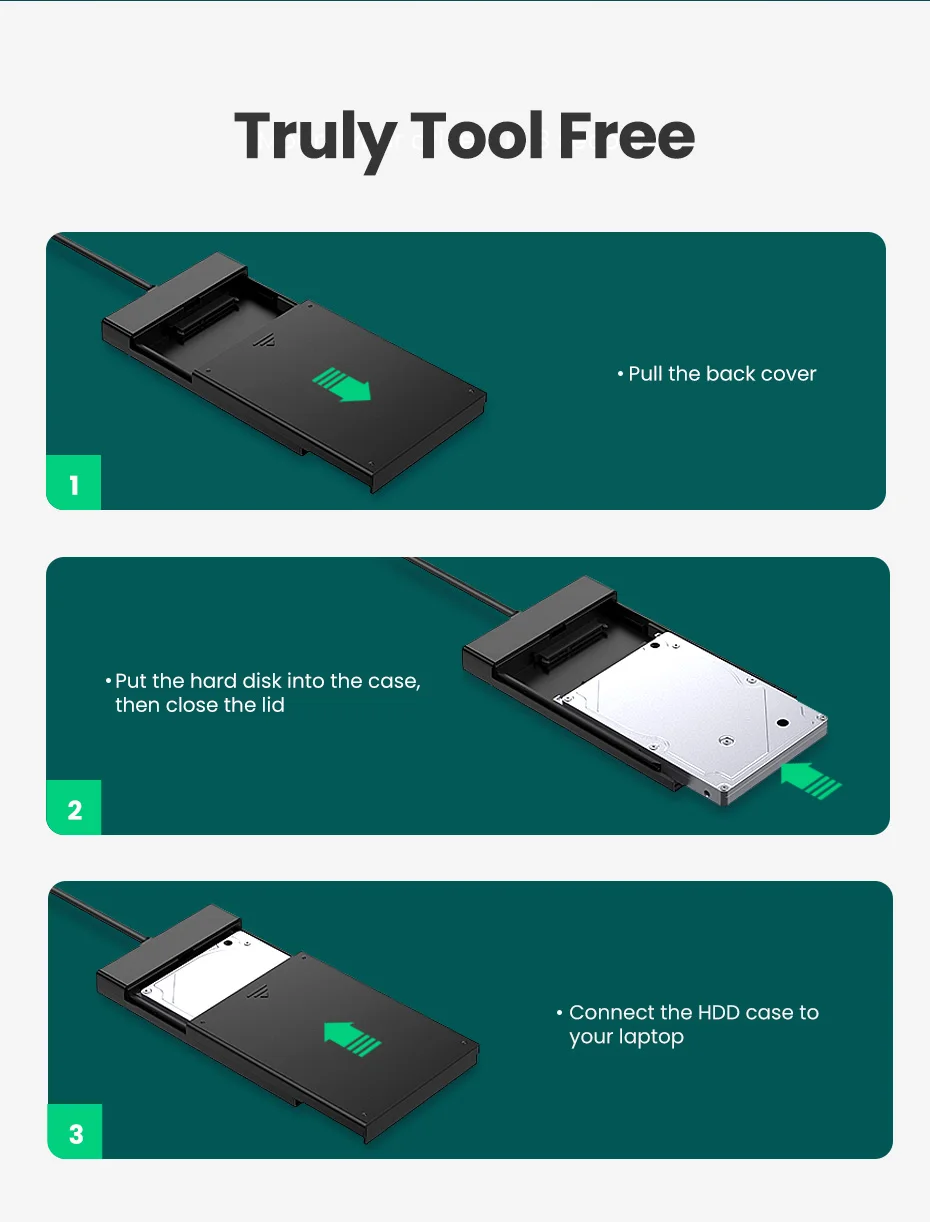 Truly Tool Free

• Pull the back cover

1

• Put the hard disk into the case, then close the lid

2

• Connect the HDD case to your laptop

3