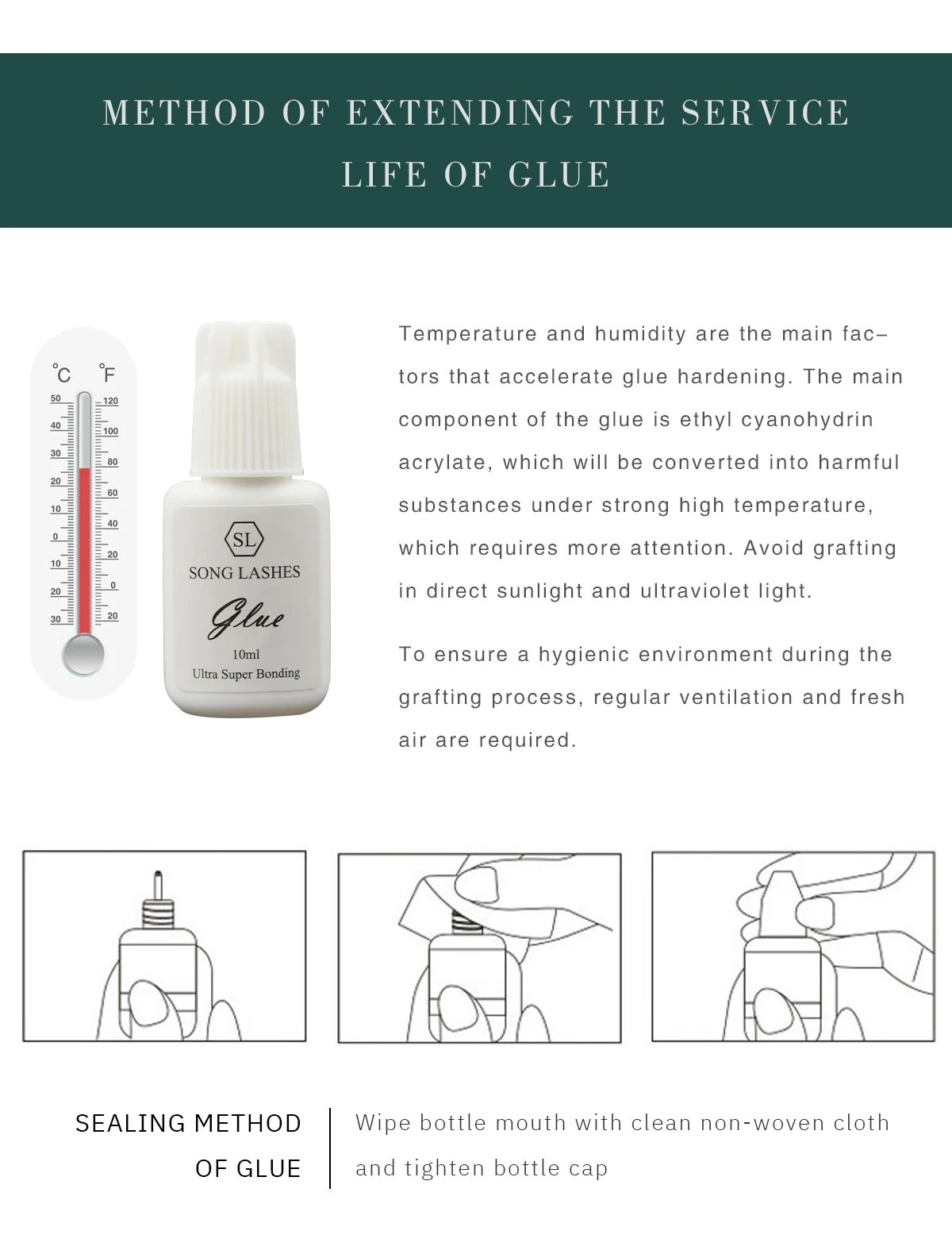 METHOD OF EXTENDING THE SERVICE LIFE OF GLUE

°C °F
50 40 30 20 10 0 10 20 30
120 100 80 60 40 20 0 20

SL
SONG LASHES
Glue
10ml
Ultra Super Bonding

Temperature and humidity are the main factors that accelerate glue hardening. The main component of the glue is ethyl cyanohydrin acrylate, which will be converted into harmful substances under strong high temperature, which requires more attention. Avoid grafting in direct sunlight and ultraviolet light.

To ensure a hygienic environment during the grafting process, regular ventilation and fresh air are required.

SEALING METHOD OF GLUE

Wipe bottle mouth with clean non-woven cloth and tighten bottle cap