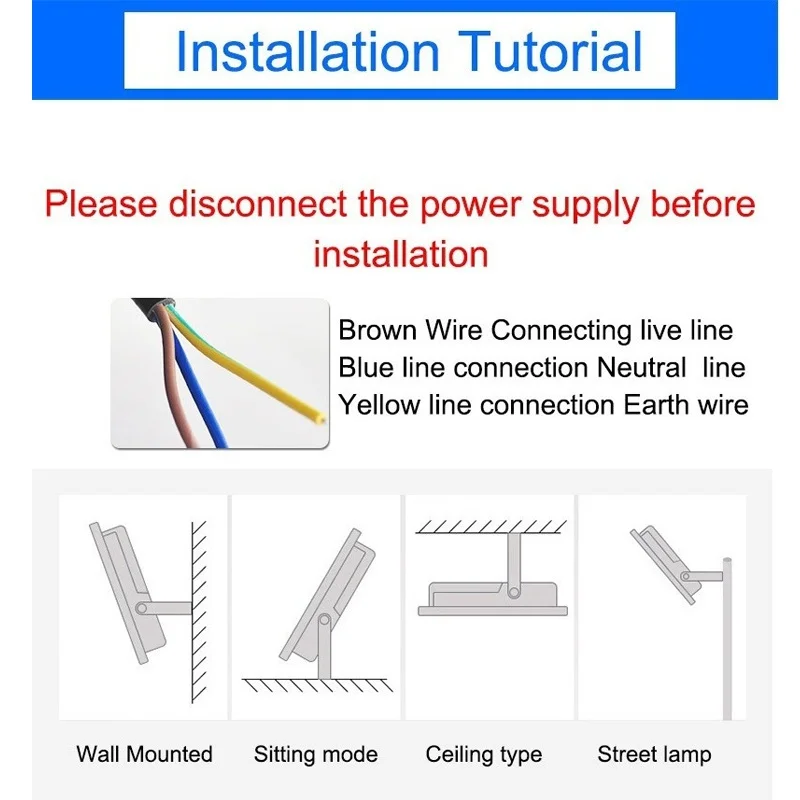 Installation Tutorial

Please disconnect the power supply before installation

Brown Wire Connecting live line
Blue line connection Neutral line
Yellow line connection Earth wire

Wall Mounted

Sitting mode

Ceiling type

Street lamp