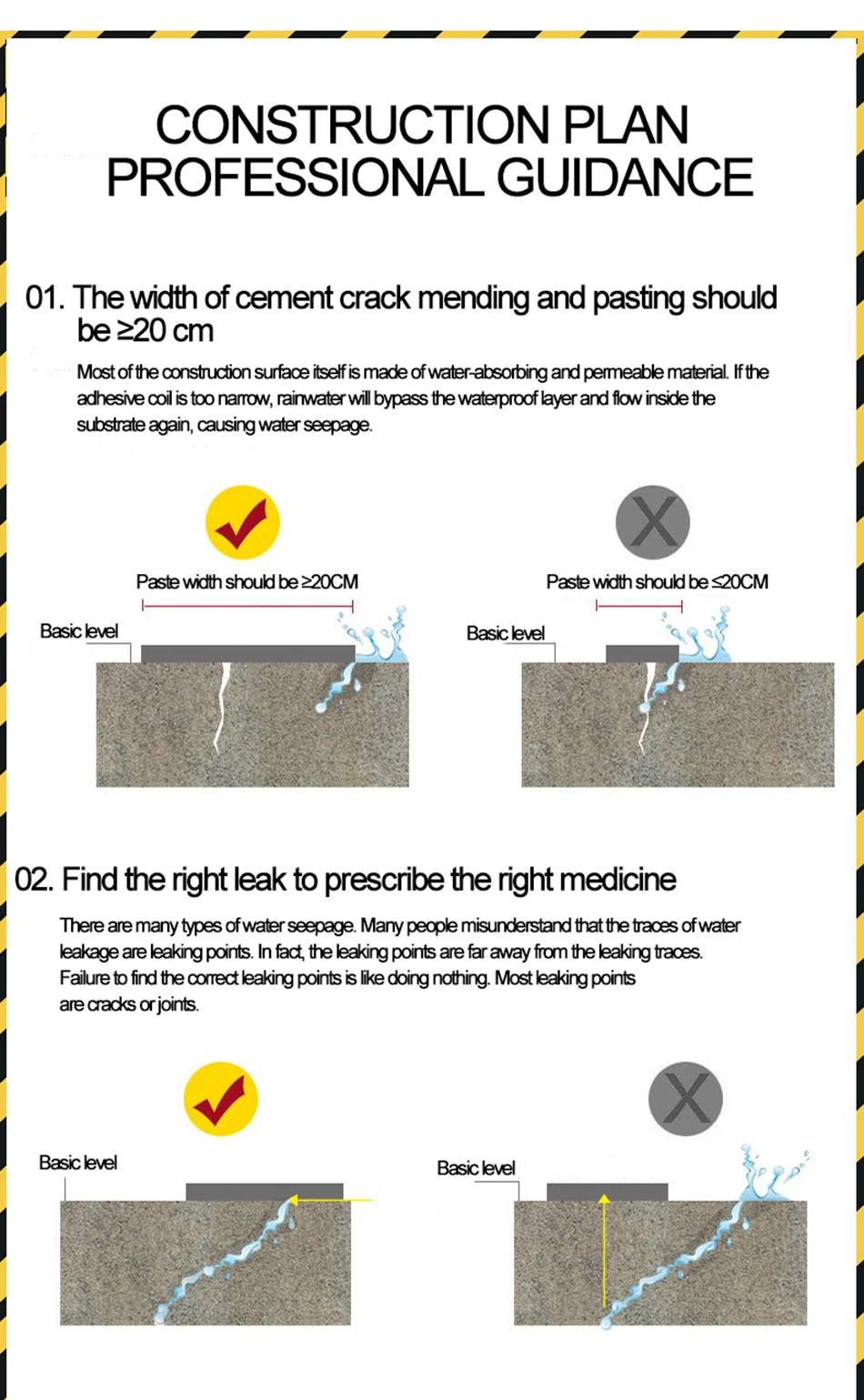 CONSTRUCTION PLAN
PROFESSIONAL GUIDANCE

01. The width of cement crack mending and pasting should be ≥20 cm

Most of the construction surface itself is made of water-absorbing and permeable material. If the adhesive coil is too narrow, rainwater will bypass the waterproof layer and flow inside the substrate again, causing water seepage.

Paste width should be ≥20CM

Basic level

Paste width should be ≤20CM

Basic level

02. Find the right leak to prescribe the right medicine

There are many types of water seepage. Many people misunderstand that the traces of water leakage are leaking points. In fact, the leaking points are far away from the leaking traces. Failure to find the correct leaking points is like doing nothing. Most leaking points are cracks or joints.

Basic level

Basic level