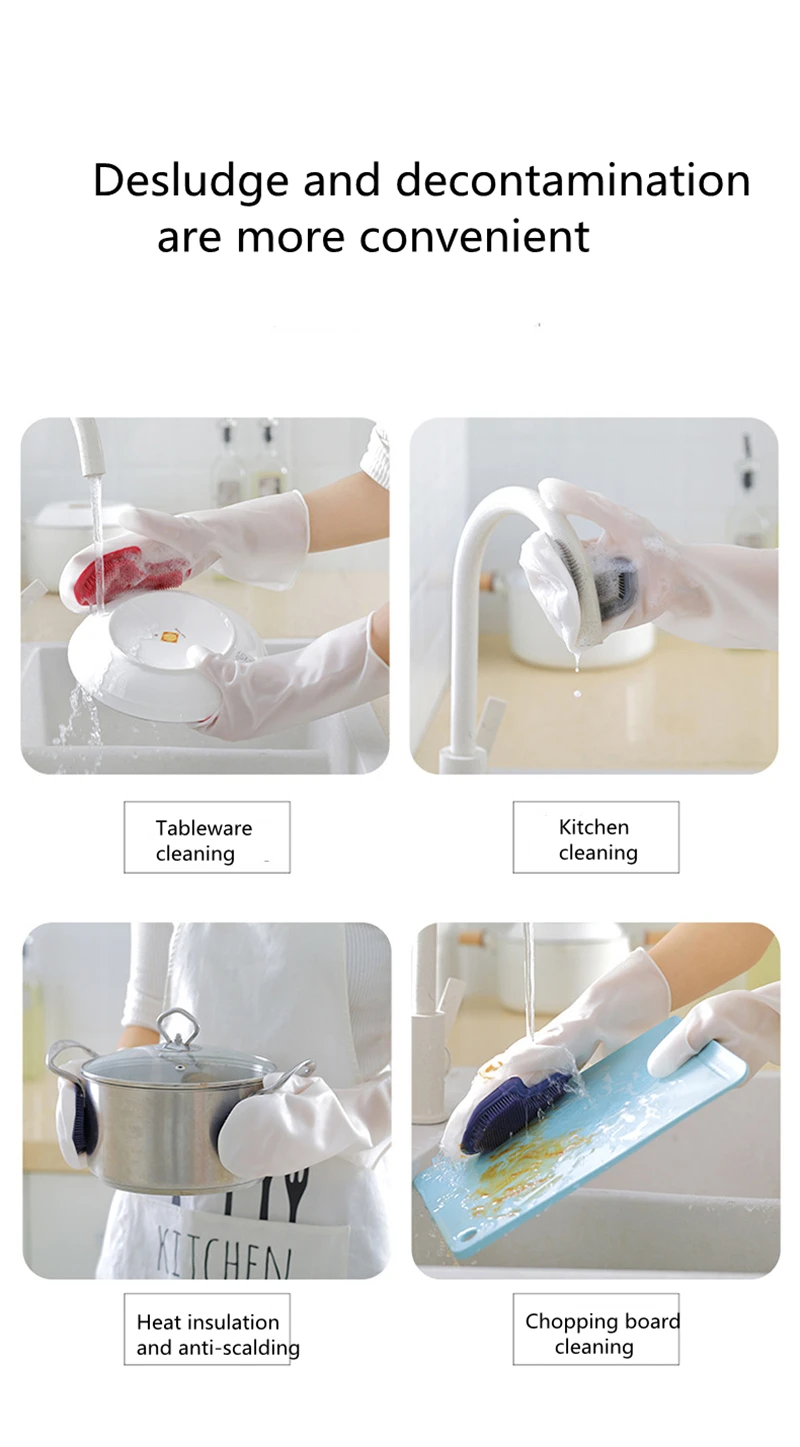 Desludge and decontamination are more convenient

Tableware cleaning

Kitchen cleaning

KITCHEN

Heat insulation and anti-scalding

Chopping board cleaning