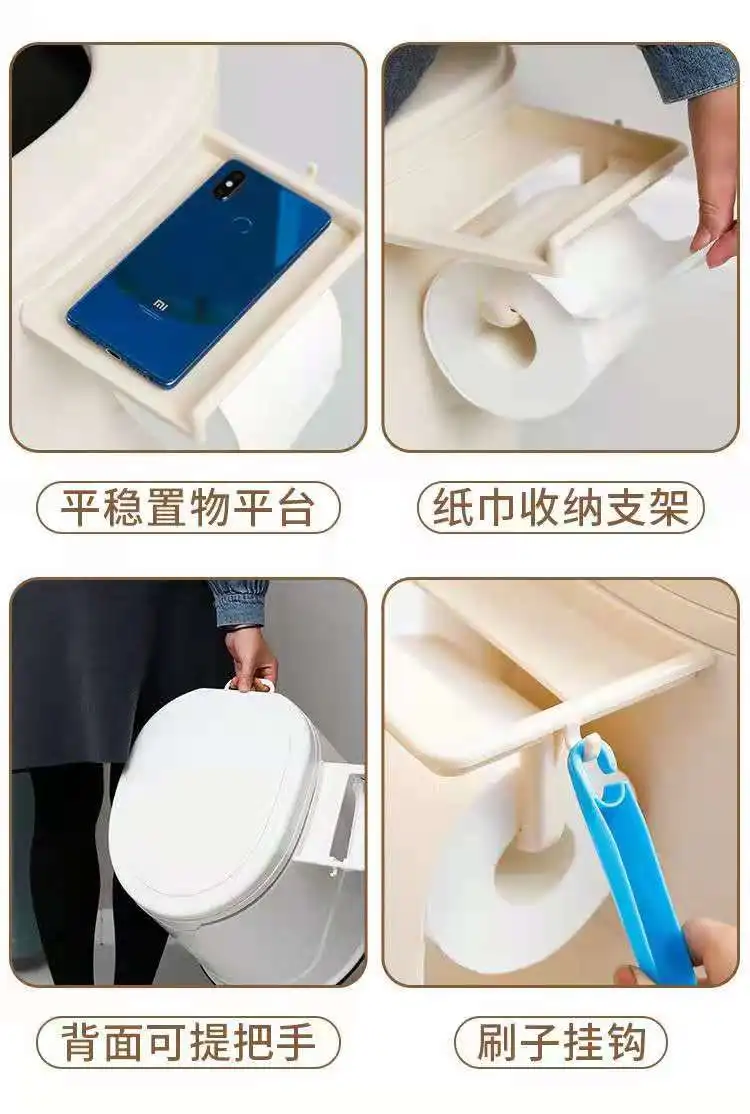 MI

平稳置物平台

纸巾收纳支架

背面可提把手

刷子挂钩