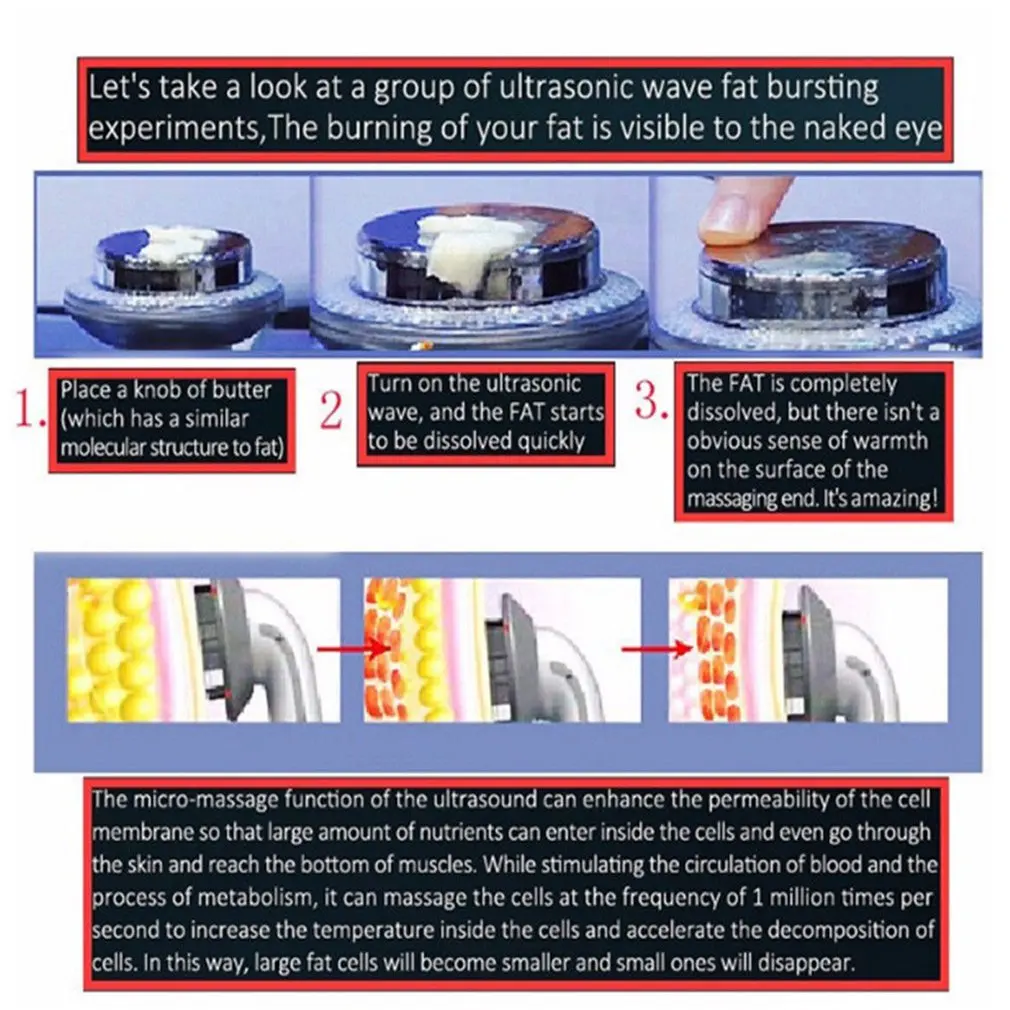 Let's take a look at a group of ultrasonic wave fat bursting experiments,The burning of your fat is visible to the naked eye

1. Place a knob of butter (which has a similar molecular structure to fat)

2 Turn on the ultrasonic wave, and the FAT starts to be dissolved quickly

3. The FAT is completely dissolved, but there isn't a obvious sense of warmth on the surface of the massaging end. It's amazing!

The micro-massage function of the ultrasound can enhance the permeability of the cell membrane so that large amount of nutrients can enter inside the cells and even go through the skin and reach the bottom of muscles. While stimulating the circulation of blood and the process of metabolism, it can massage the cells at the frequency of 1 million times per second to increase the temperature inside the cells and accelerate the decomposition of cells. In this way, large fat cells will become smaller and small ones will disappear.