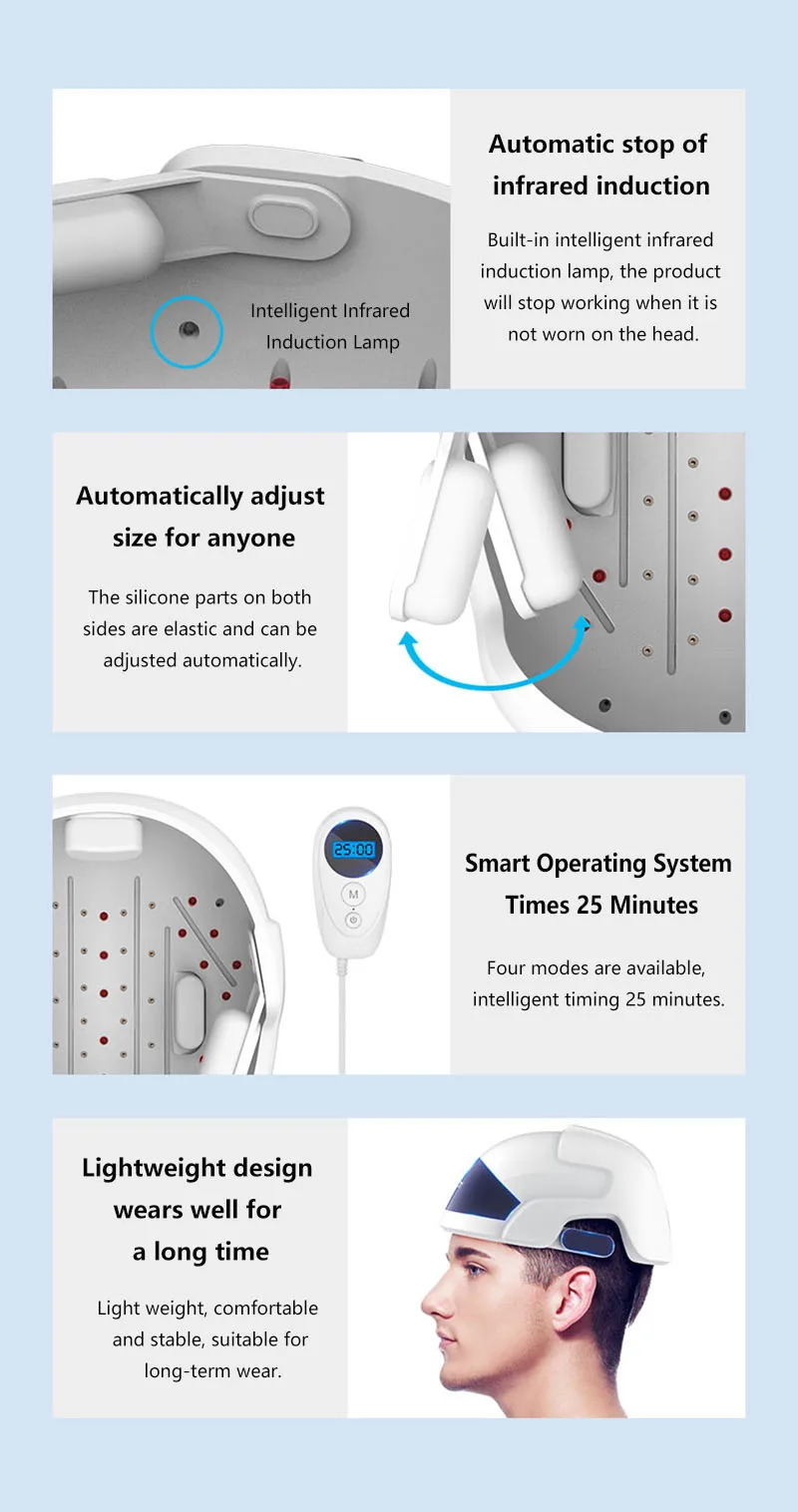 Intelligent Infrared Induction Lamp

Automatic stop of infrared induction

Built-in intelligent infrared induction lamp, the product will stop working when it is not worn on the head.

Automatically adjust size for anyone

The silicone parts on both sides are elastic and can be adjusted automatically.

25:00

M

Smart Operating System Times 25 Minutes

Four modes are available, intelligent timing 25 minutes.

Lightweight design wears well for a long time

Light weight, comfortable and stable, suitable for long-term wear.