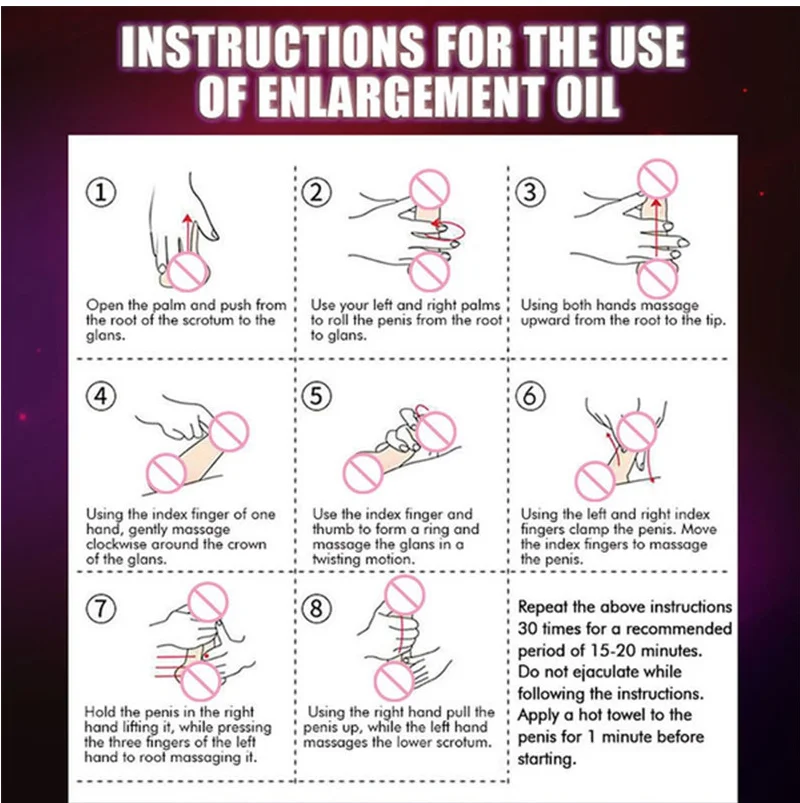 INSTRUCTIONS FOR THE USE OF ENLARGEMENT OIL

①
Open the palm and push from the root of the scrotum to the glans.

②
Use your left and right palms to roll the penis from the root to glans.

③
Using both hands massage upward from the root to the tip.

④
Using the index finger of one hand, gently massage clockwise around the crown of the glans.

⑤
Use the index finger and thumb to form a ring and massage the glans in a twisting motion.

⑥
Using the left and right index fingers clamp the penis. Move the index fingers to massage the penis.

⑦
Hold the penis in the right hand lifting it, while pressing the three fingers of the left hand to root massaging it.

⑧
Using the right hand pull the penis up, while the left hand massages the lower scrotum.

Repeat the above instructions 30 times for a recommended period of 15-20 minutes. Do not ejaculate while following the instructions. Apply a hot towel to the penis for 1 minute before starting.