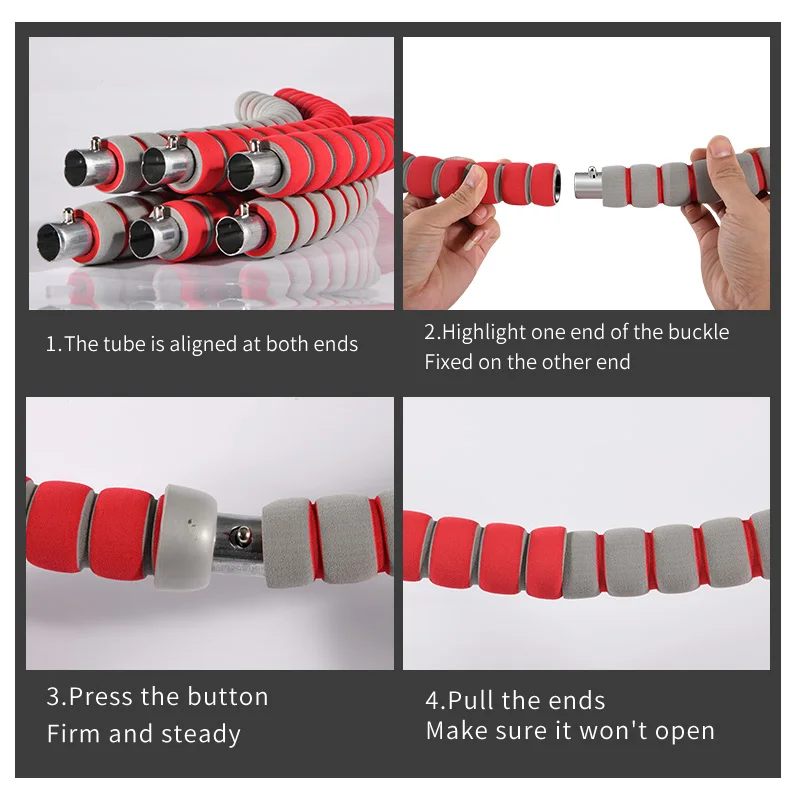 1.The tube is aligned at both ends

2.Highlight one end of the buckle
Fixed on the other end

3.Press the button
Firm and steady

4.Pull the ends
Make sure it won't open