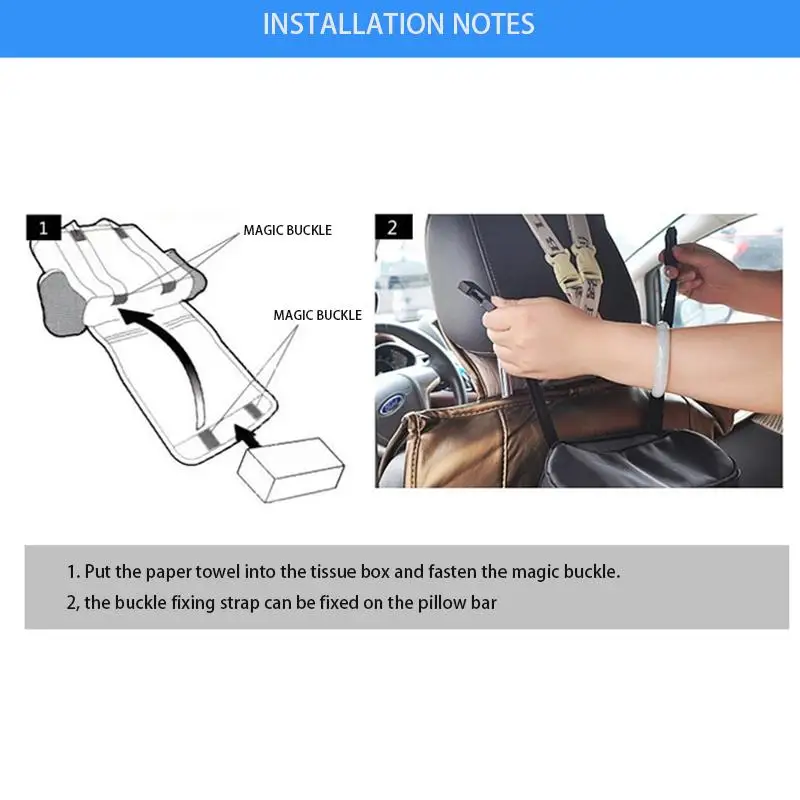 INSTALLATION NOTES

1

MAGIC BUCKLE

MAGIC BUCKLE

2

1. Put the paper towel into the tissue box and fasten the magic buckle.
2, the buckle fixing strap can be fixed on the pillow bar