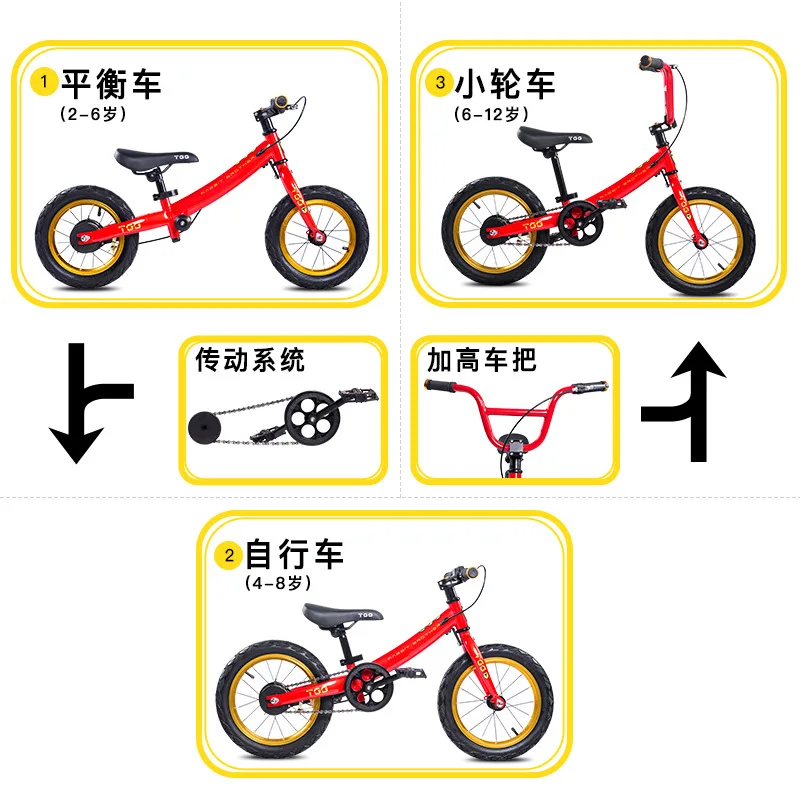 1 平衡车
(2-6岁)

TGG

3 小轮车
(6-12岁)

TGG

传动系统

加高车把

2 自行车
(4-8岁)

TGG