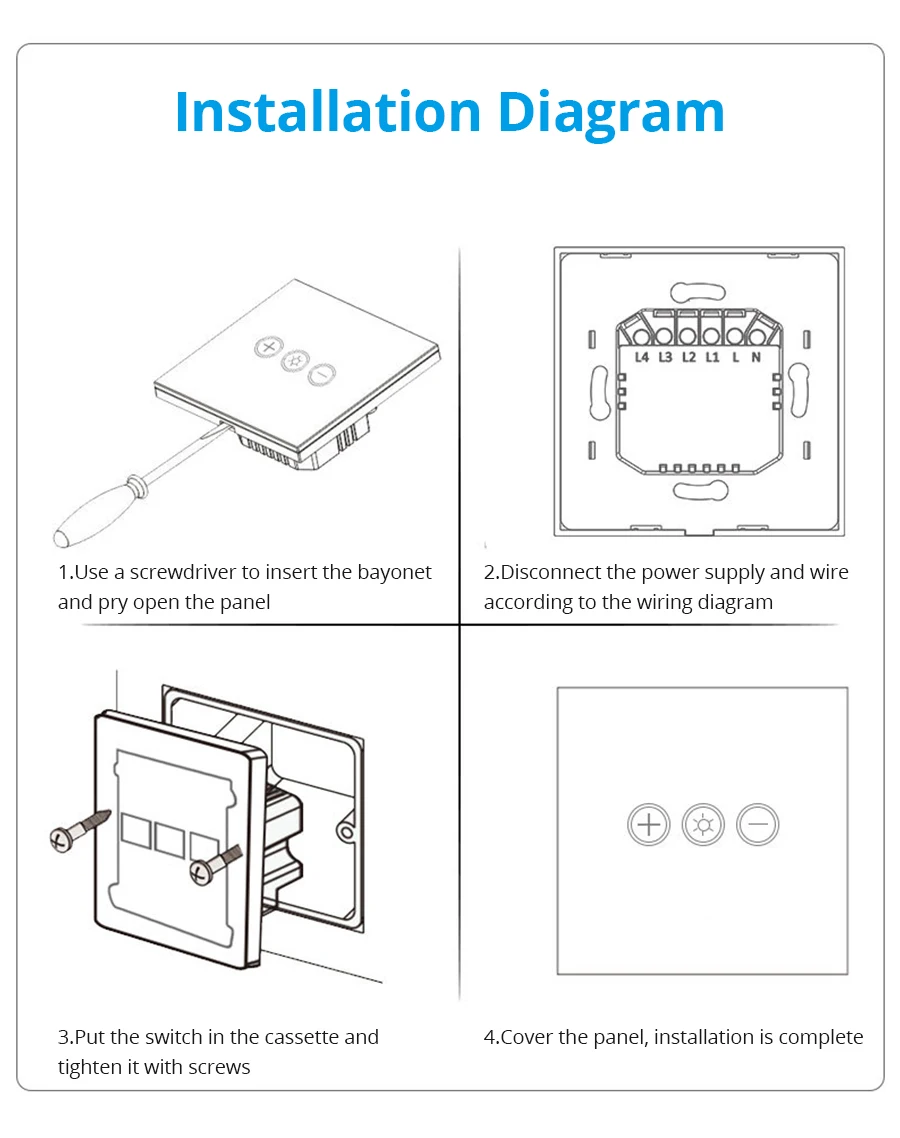 Installation Diagram

L4 L3 L2 L1 L N

1.Use a screwdriver to insert the bayonet and pry open the panel

2.Disconnect the power supply and wire according to the wiring diagram

3.Put the switch in the cassette and tighten it with screws

4.Cover the panel, installation is complete