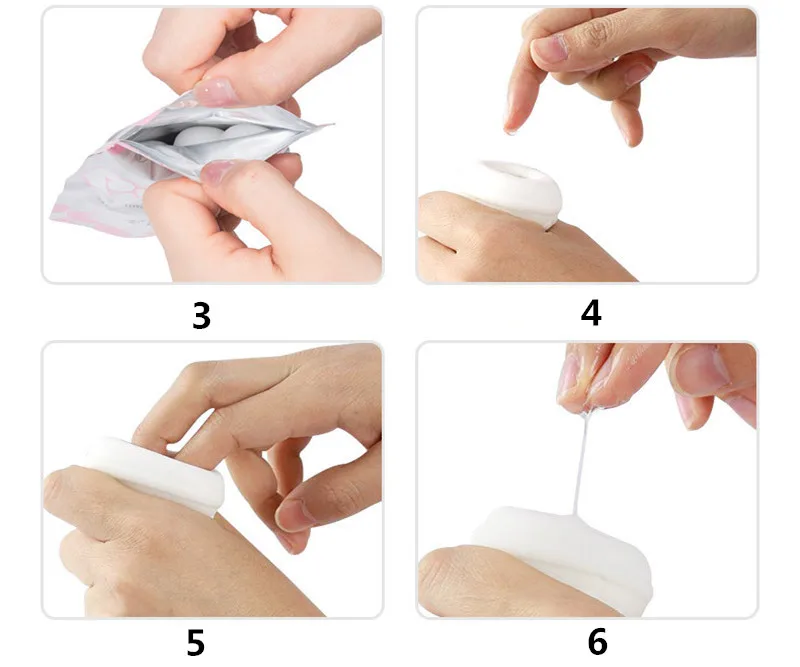 3

4

5

6