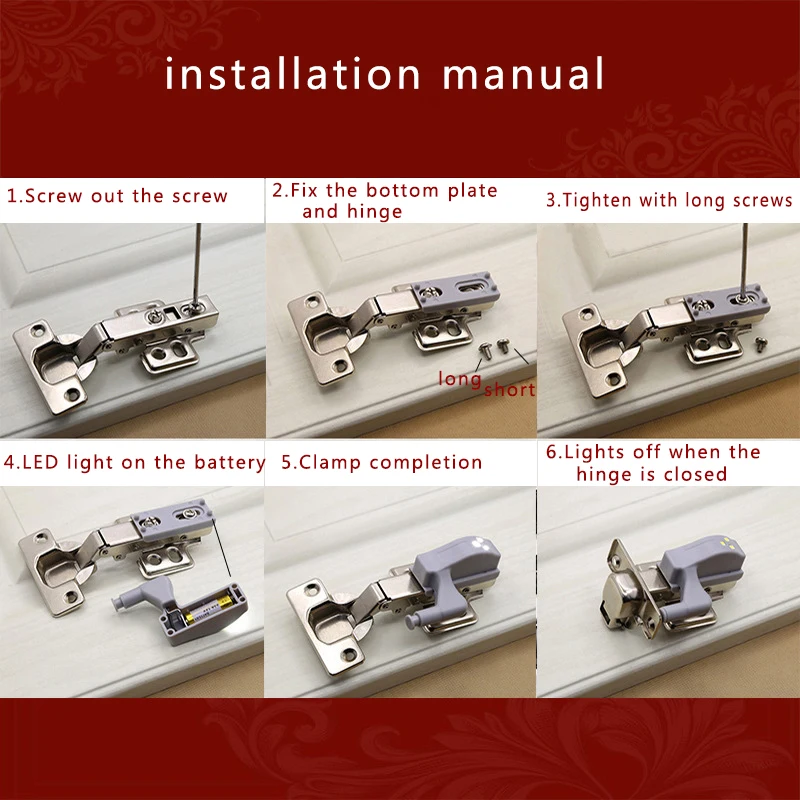 installation manual

1.Screw out the screw

2.Fix the bottom plate and hinge

long short

3.Tighten with long screws

4.LED light on the battery

5.Clamp completion

6.Lights off when the hinge is closed