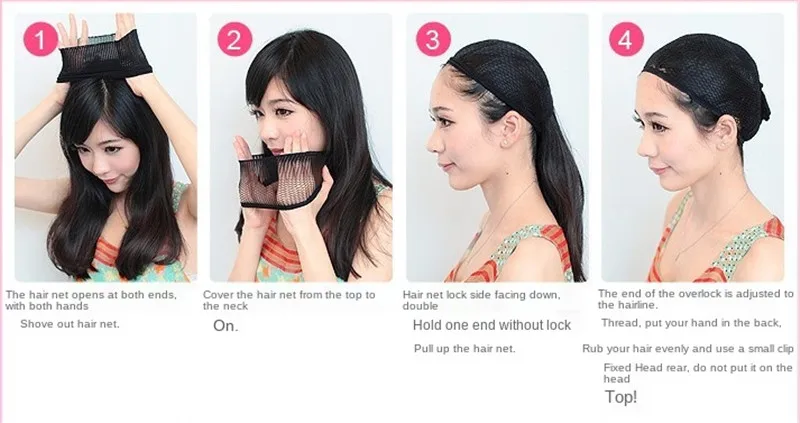 1

The hair net opens at both ends, with both hands

Shove out hair net.

2

Cover the hair net from the top to the neck

On.

3

Hair net lock side facing down, double

Hold one end without lock

Pull up the hair net.

4

The end of the overlock is adjusted to the hairline.

Thread, put your hand in the back,

Rub your hair evenly and use a small clip

Fixed Head rear, do not put it on the head

Top!