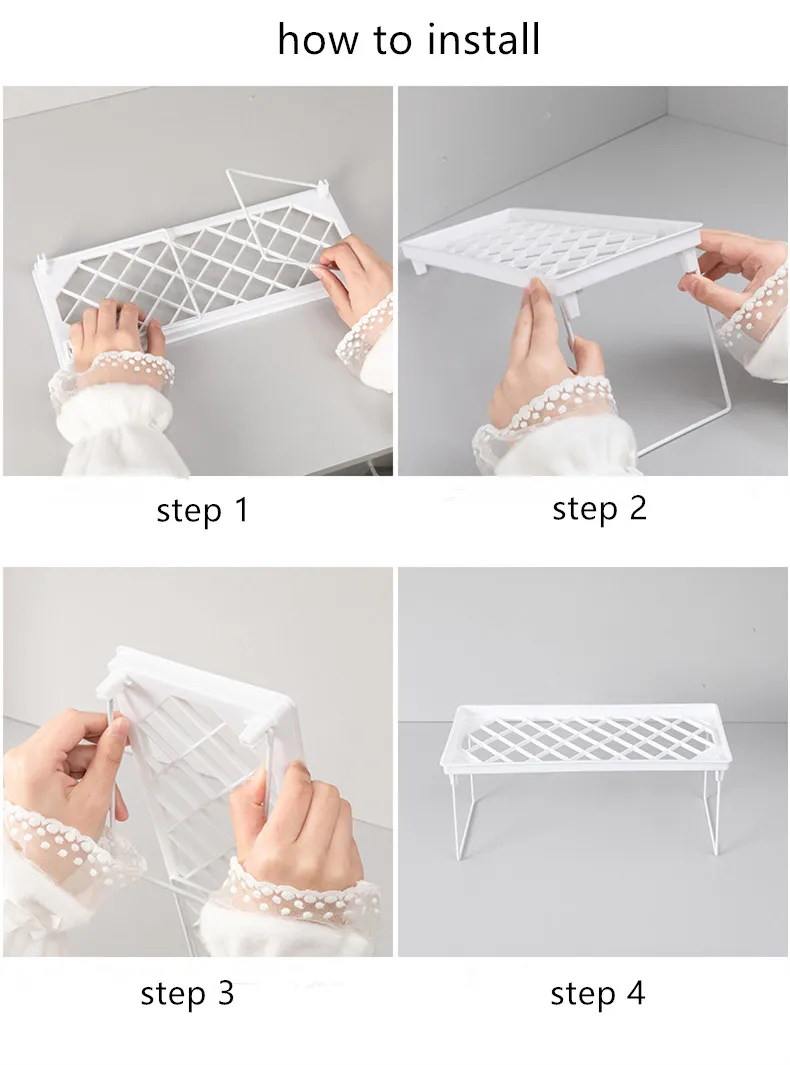 how to install

step 1

step 2

step 3

step 4