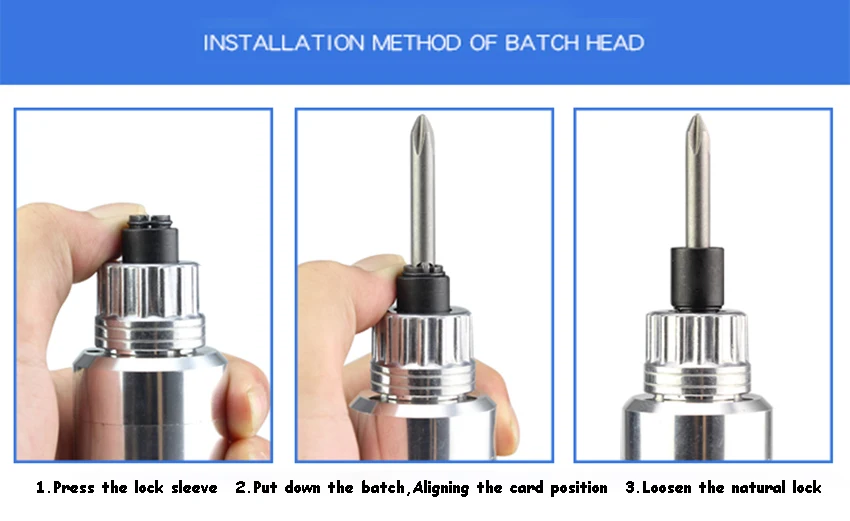 INSTALLATION METHOD OF BATCH HEAD

1.Press the lock sleeve

2.Put down the batch,Aligning the card position

3.Loosen the natural lock