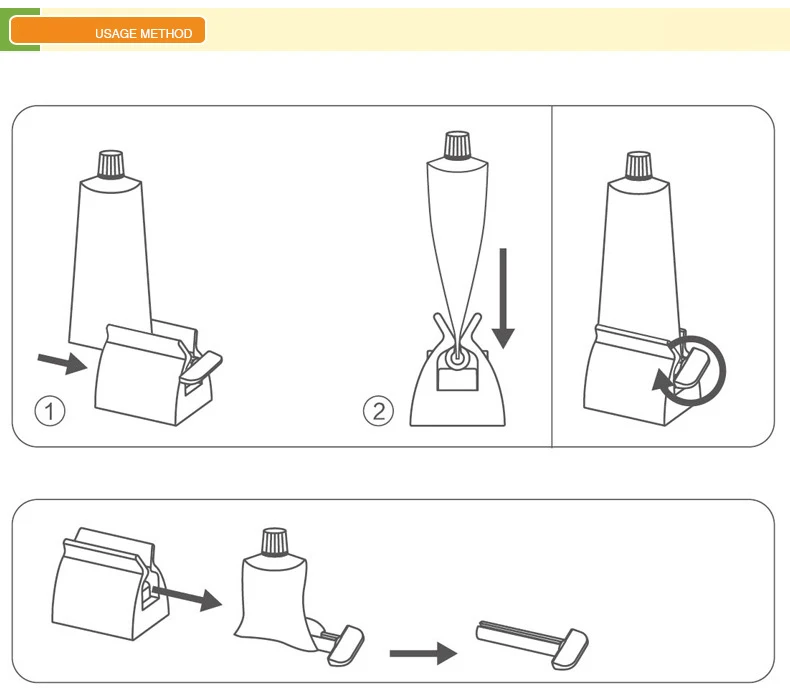 USAGE METHOD

1

2