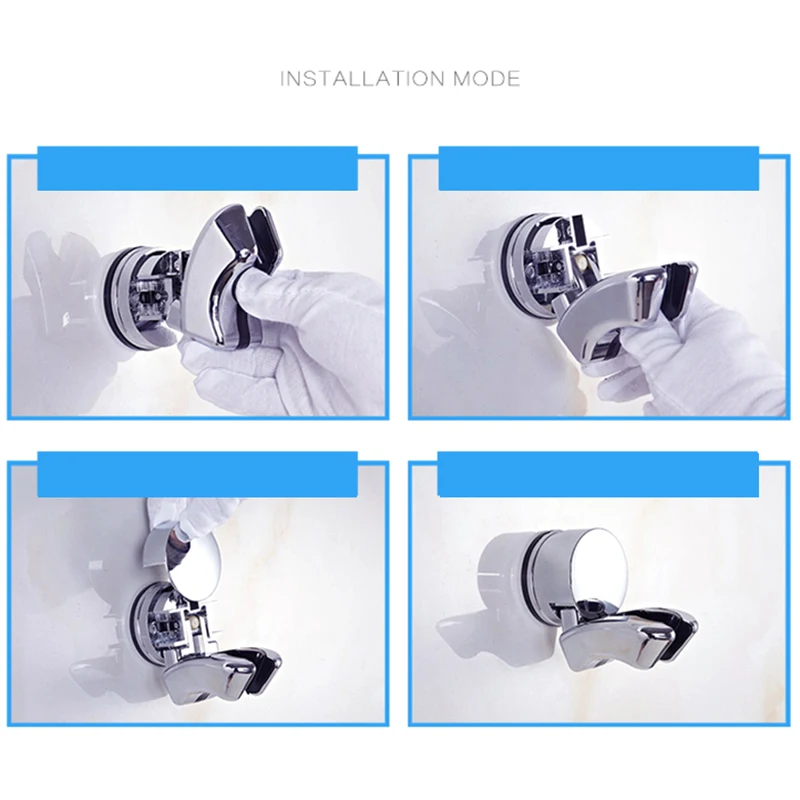 INSTALLATION MODE