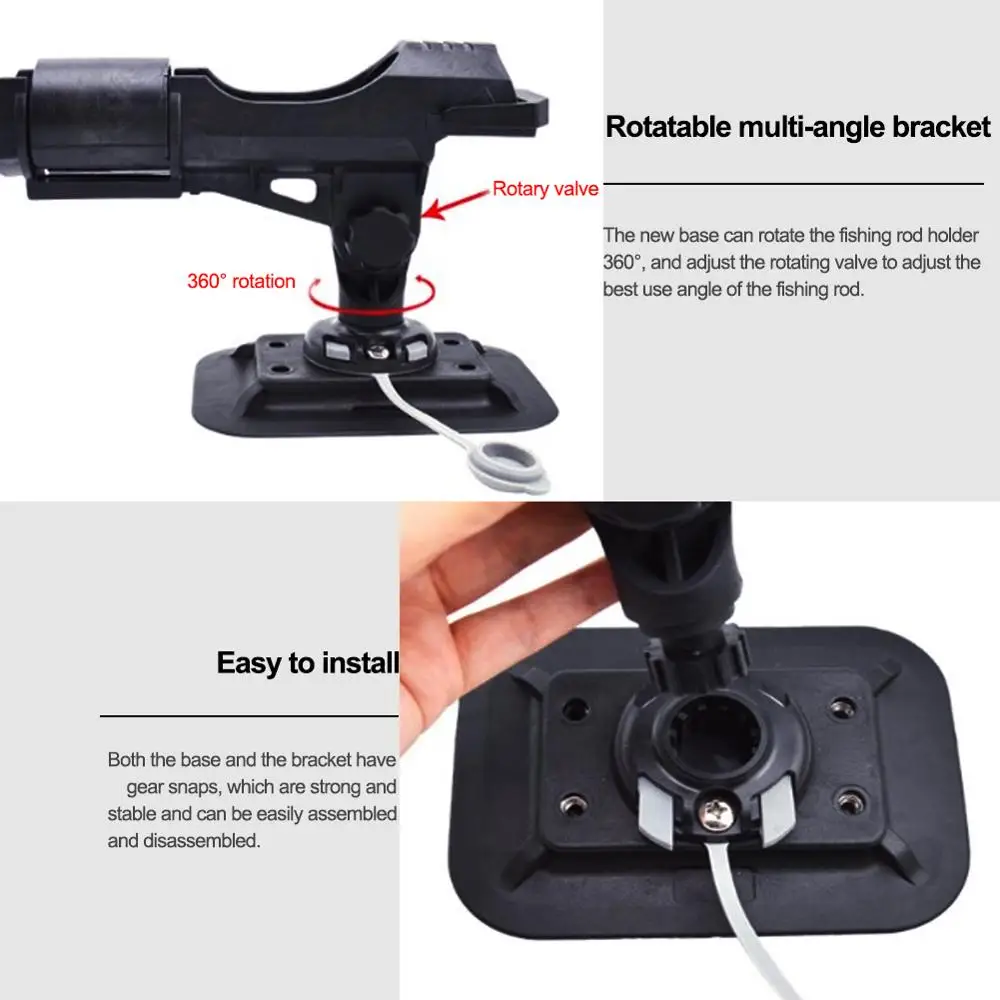 Rotary valve

360° rotation

Rotatable multi-angle bracket

The new base can rotate the fishing rod holder 360°, and adjust the rotating valve to adjust the best use angle of the fishing rod.

Easy to install

Both the base and the bracket have gear snaps, which are strong and stable and can be easily assembled and disassembled.