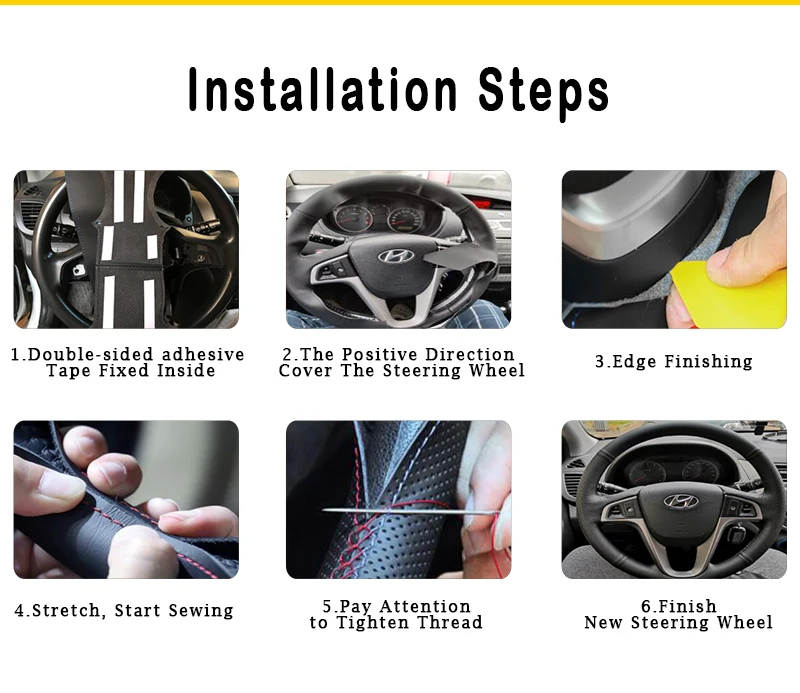 Installation Steps

1.Double-sided adhesive Tape Fixed Inside

2.The Positive Direction Cover The Steering Wheel

3.Edge Finishing

4.Stretch, Start Sewing

5.Pay Attention to Tighten Thread

6.Finish New Steering Wheel