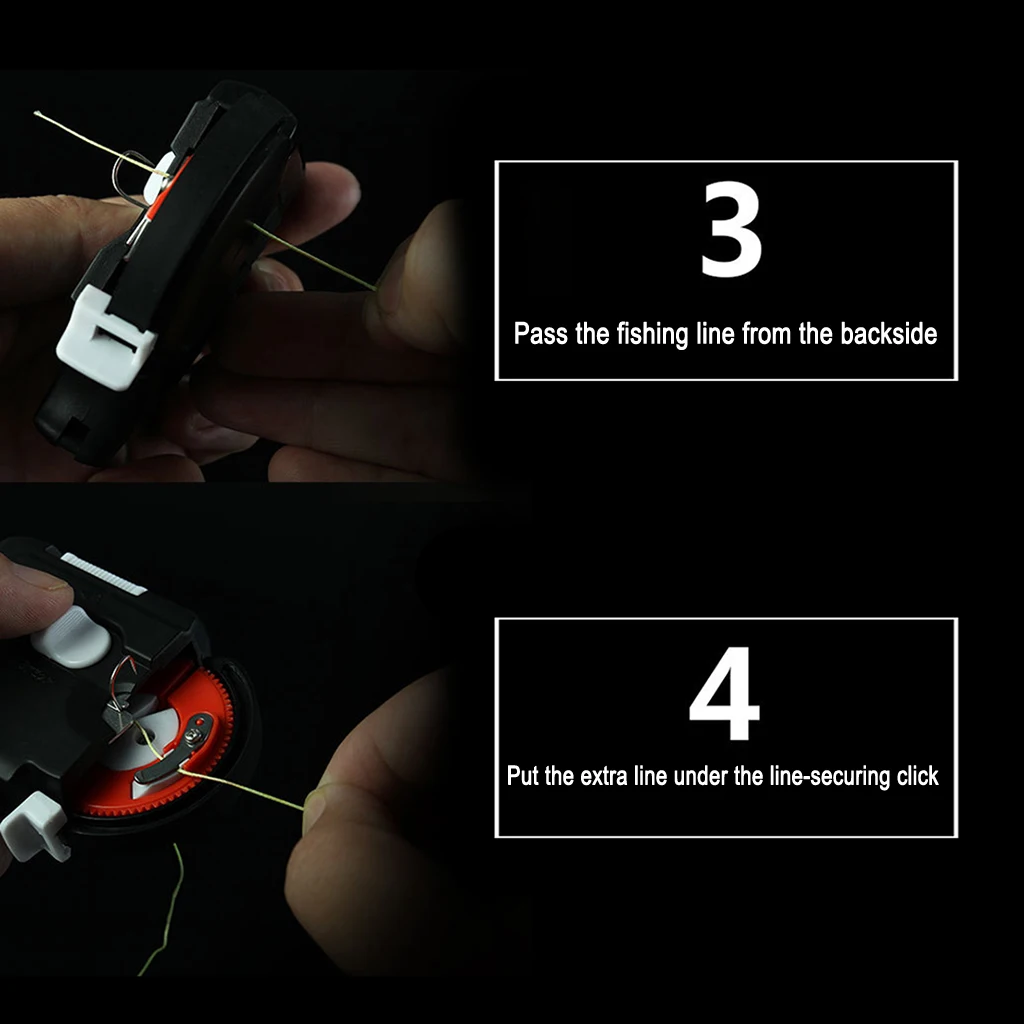 3

Pass the fishing line from the backside

4

Put the extra line under the line-securing click