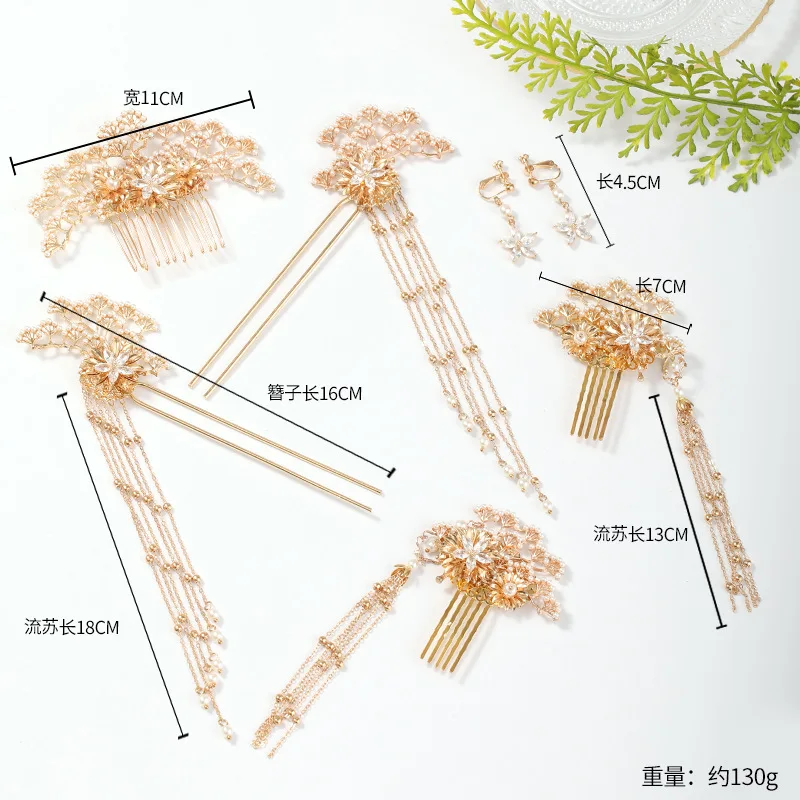 宽11CM

长4.5CM

长7CM

簪子长16CM

流苏长13CM

流苏长18CM

重量：约130g