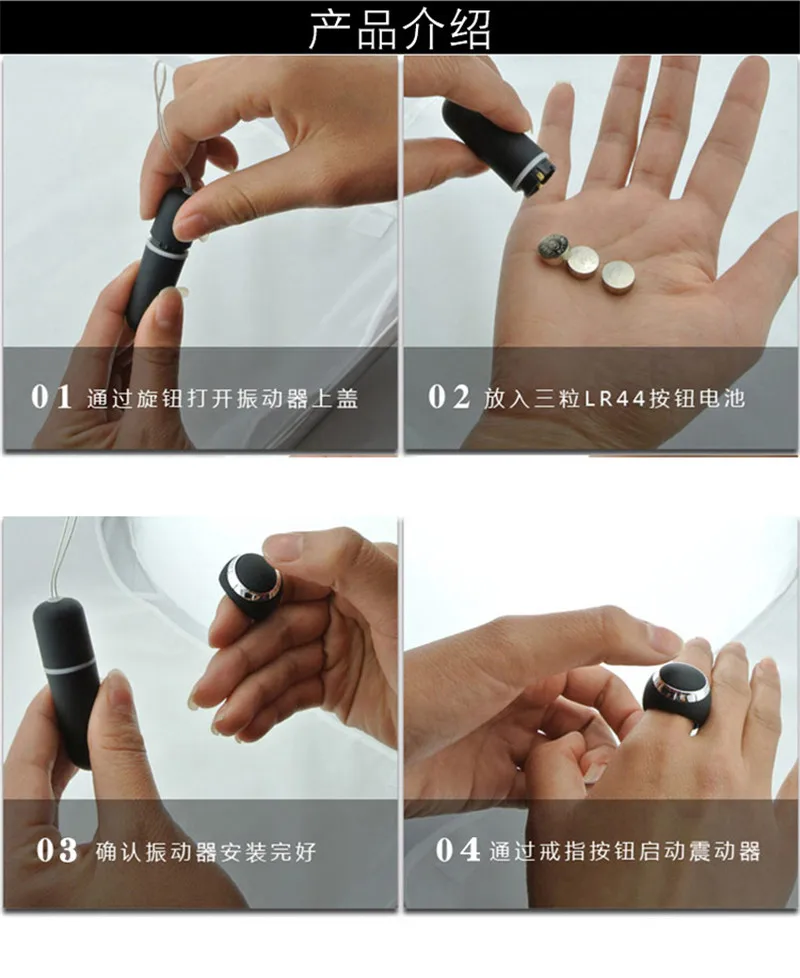 产品介绍

01 通过旋钮打开振动器上盖

02 放入三粒LR44按钮电池

03 确认振动器安装完好

04 通过戒指按钮启动震动器