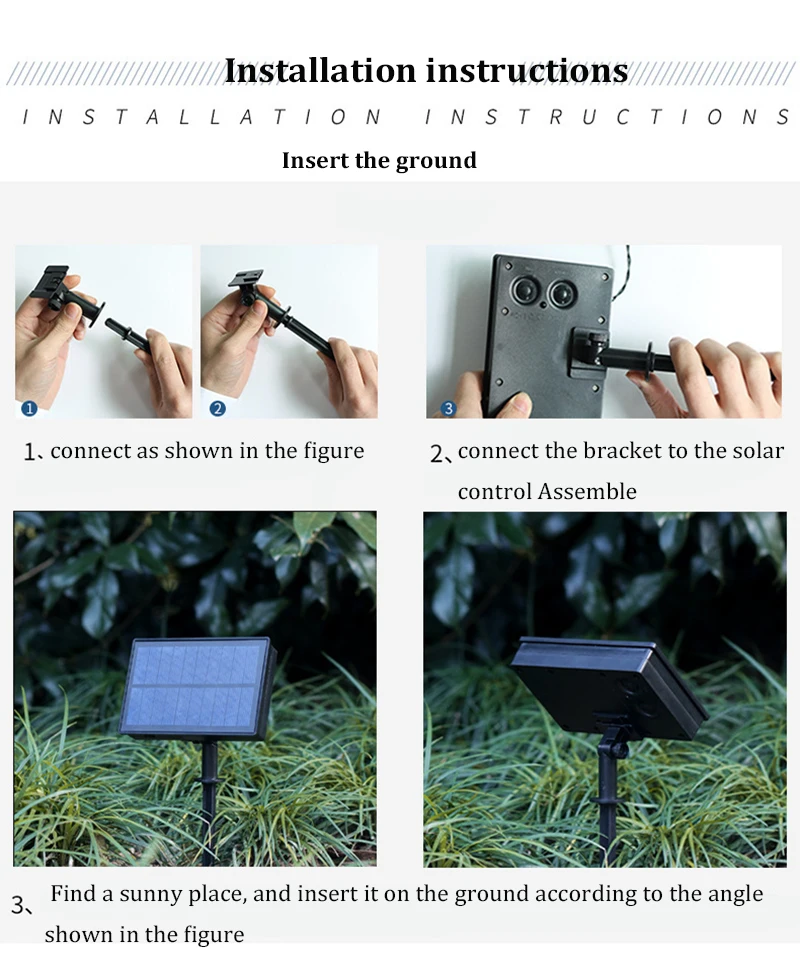 Installation instructions

INSTALLATION INSTRUCTIONS

Insert the ground

1

2

3

1、connect as shown in the figure

2、connect the bracket to the solar control Assemble

3、Find a sunny place, and insert it on the ground according to the angle shown in the figure