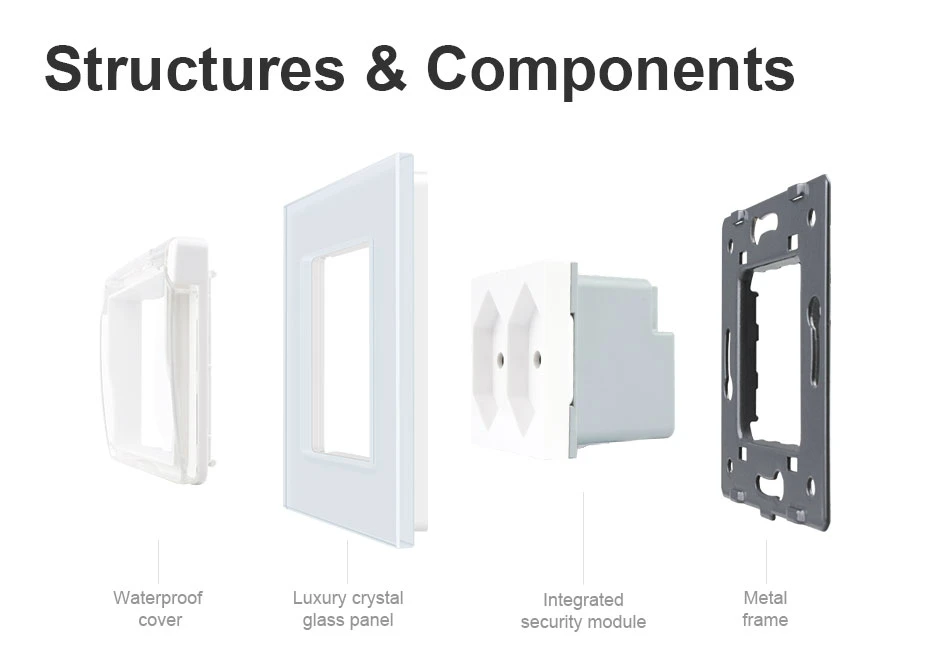 Structures & Components

Waterproof cover

Luxury crystal glass panel

Integrated security module

Metal frame