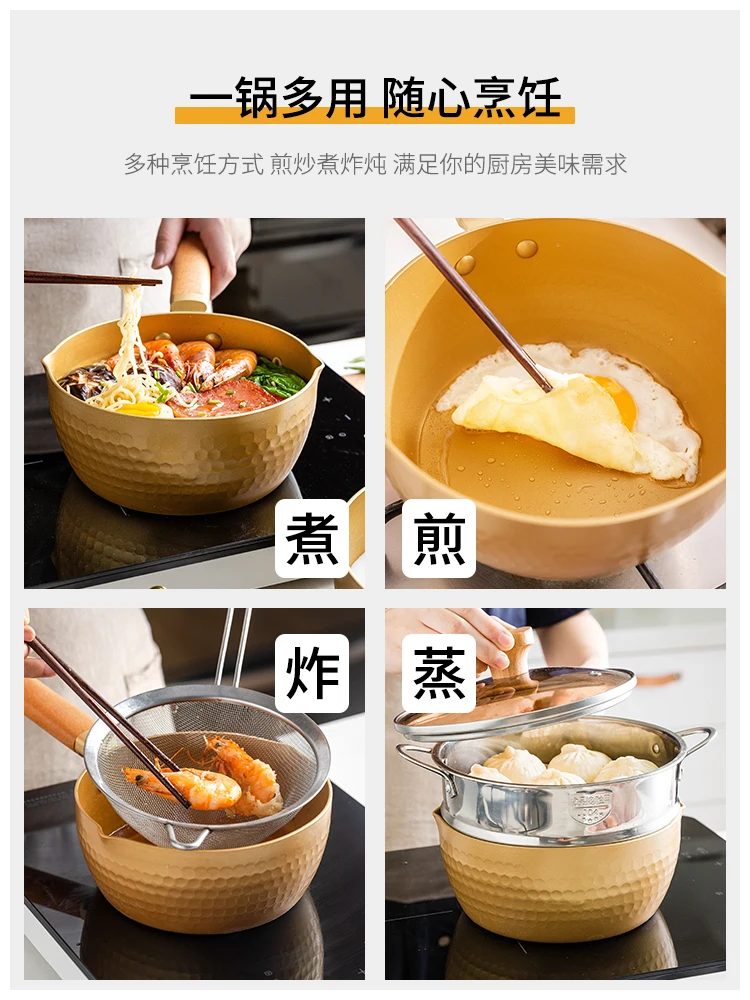 一锅多用 随心烹饪

多种烹饪方式 煎炒煮炸炖 满足你的厨房美味需求

煮

煎

炸

蒸