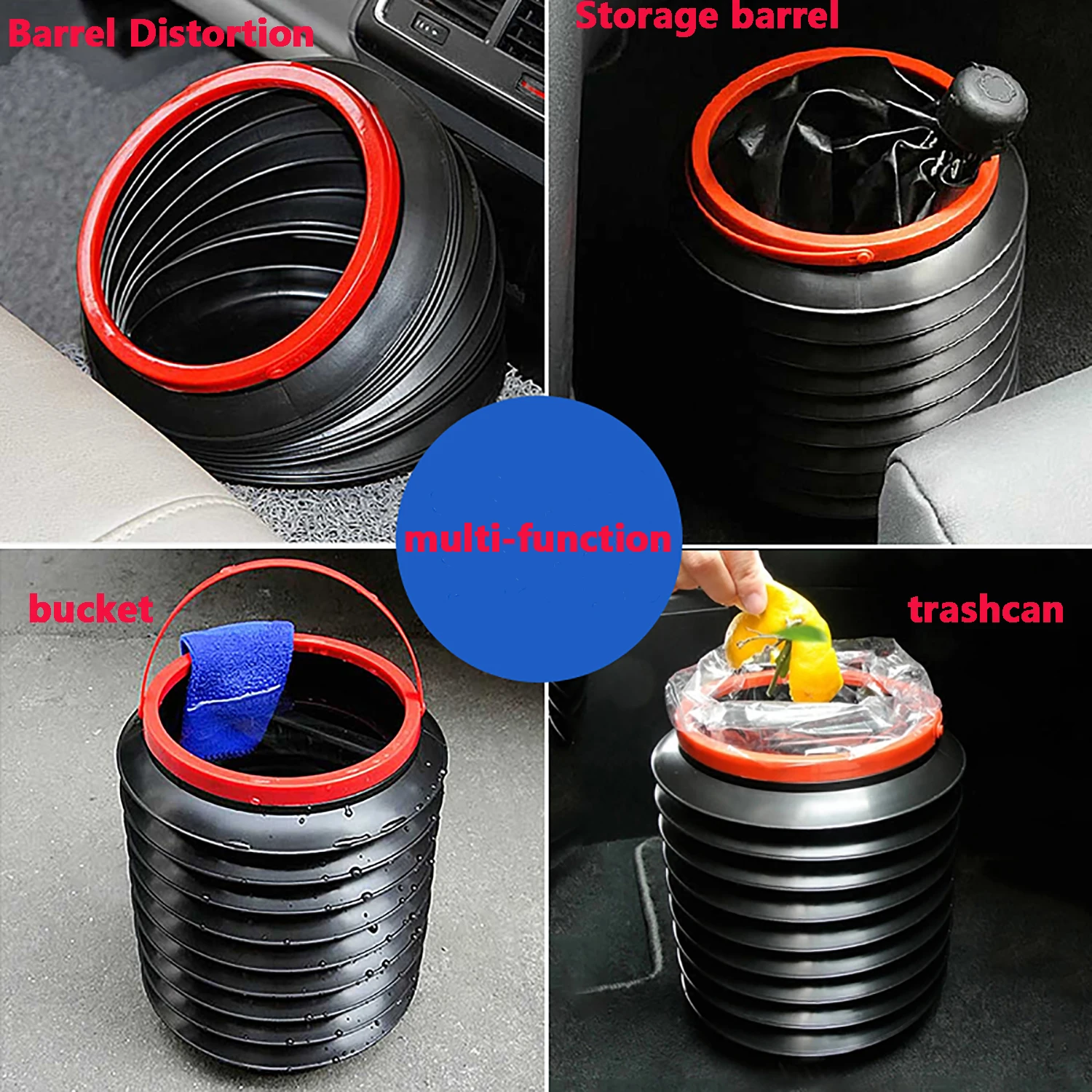 Barrel Distortion

Storage barrel

multi-function

bucket

trashcan