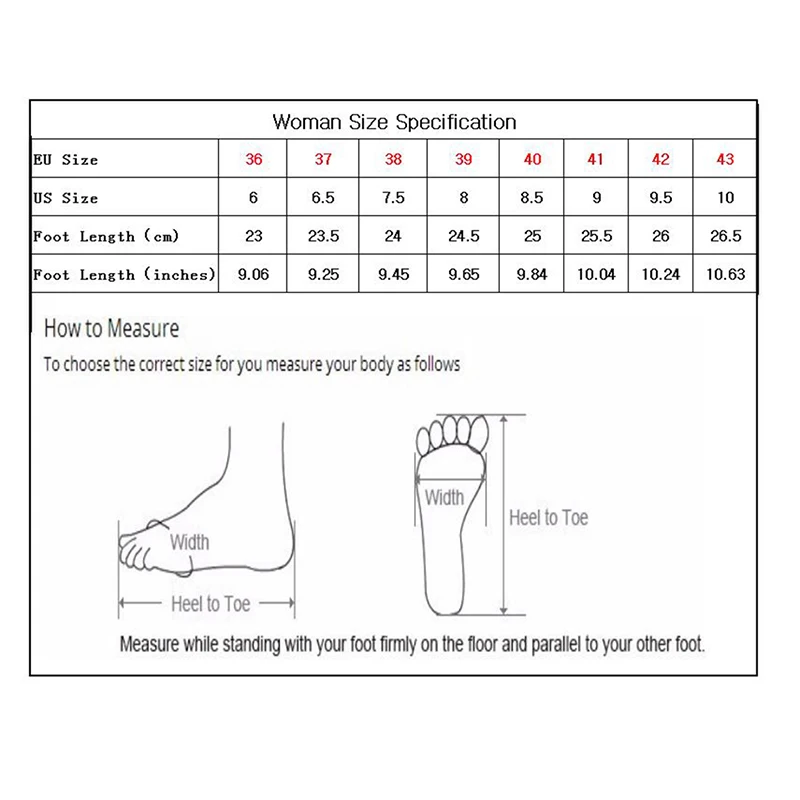 Woman Size Specification

| EU Size | 36 | 37 | 38 | 39 | 40 | 41 | 42 | 43 |
|---|---|---|---|---|---|---|---|---|
| US Size | 6 | 6.5 | 7.5 | 8 | 8.5 | 9 | 9.5 | 10 |
| Foot Length (cm) | 23 | 23.5 | 24 | 24.5 | 25 | 25.5 | 26 | 26.5 |
| Foot Length (inches) | 9.06 | 9.25 | 9.45 | 9.65 | 9.84 | 10.04 | 10.24 | 10.63 |

How to Measure

To choose the correct size for you measure your body as follows

Width

Heel to Toe

Width

Heel to Toe

Measure while standing with your foot firmly on the floor and parallel to your other foot.