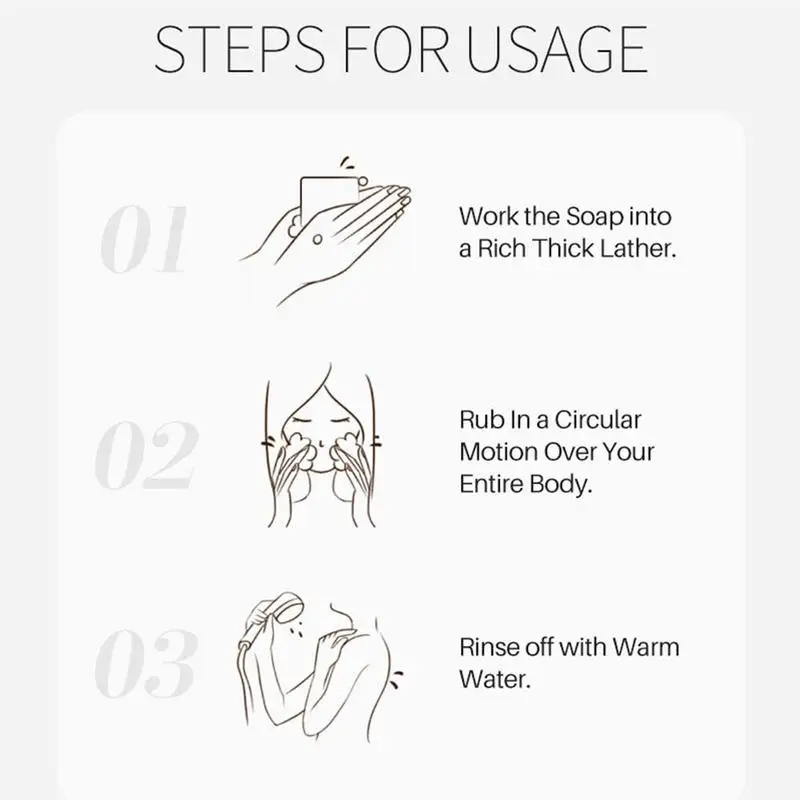 STEPS FOR USAGE

01

Work the Soap into a Rich Thick Lather.

02

Rub In a Circular Motion Over Your Entire Body.

03

Rinse off with Warm Water.