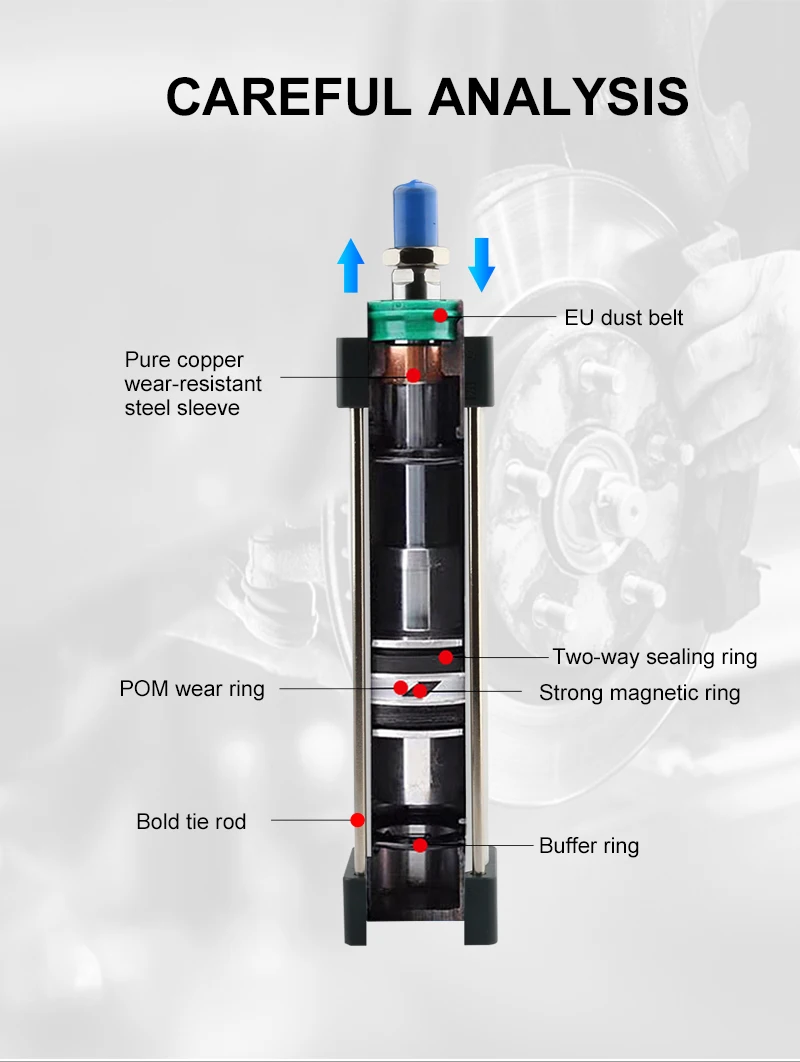 CAREFUL ANALYSIS

EU dust belt

Pure copper wear-resistant steel sleeve

Two-way sealing ring

POM wear ring

Strong magnetic ring

Bold tie rod

Buffer ring