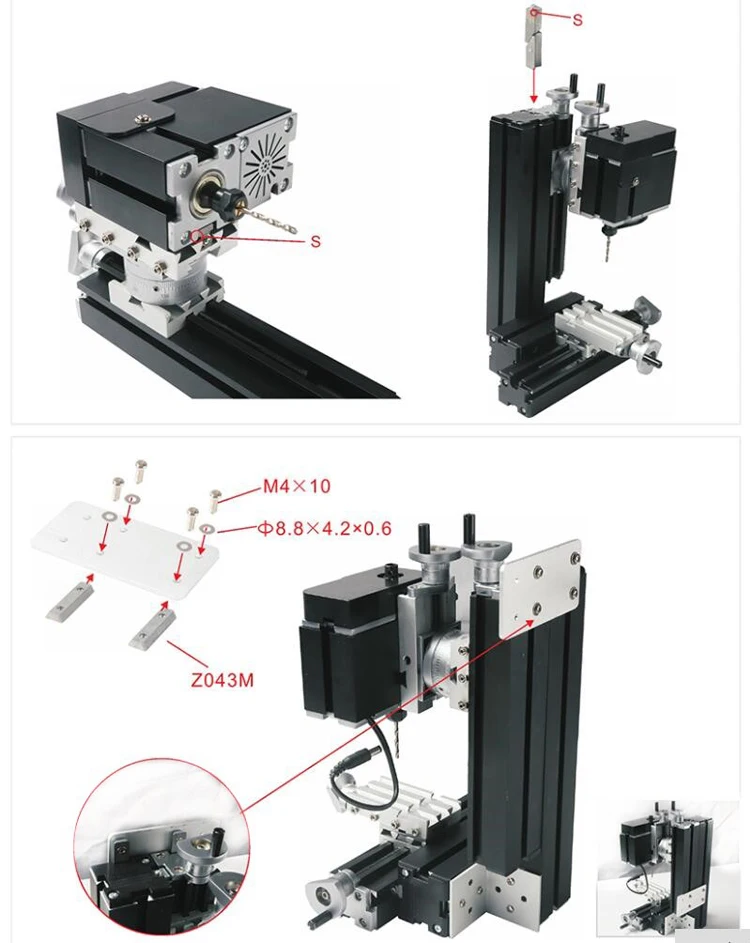 S

S

M4×10

Φ8.8×4.2×0.6

Z043M