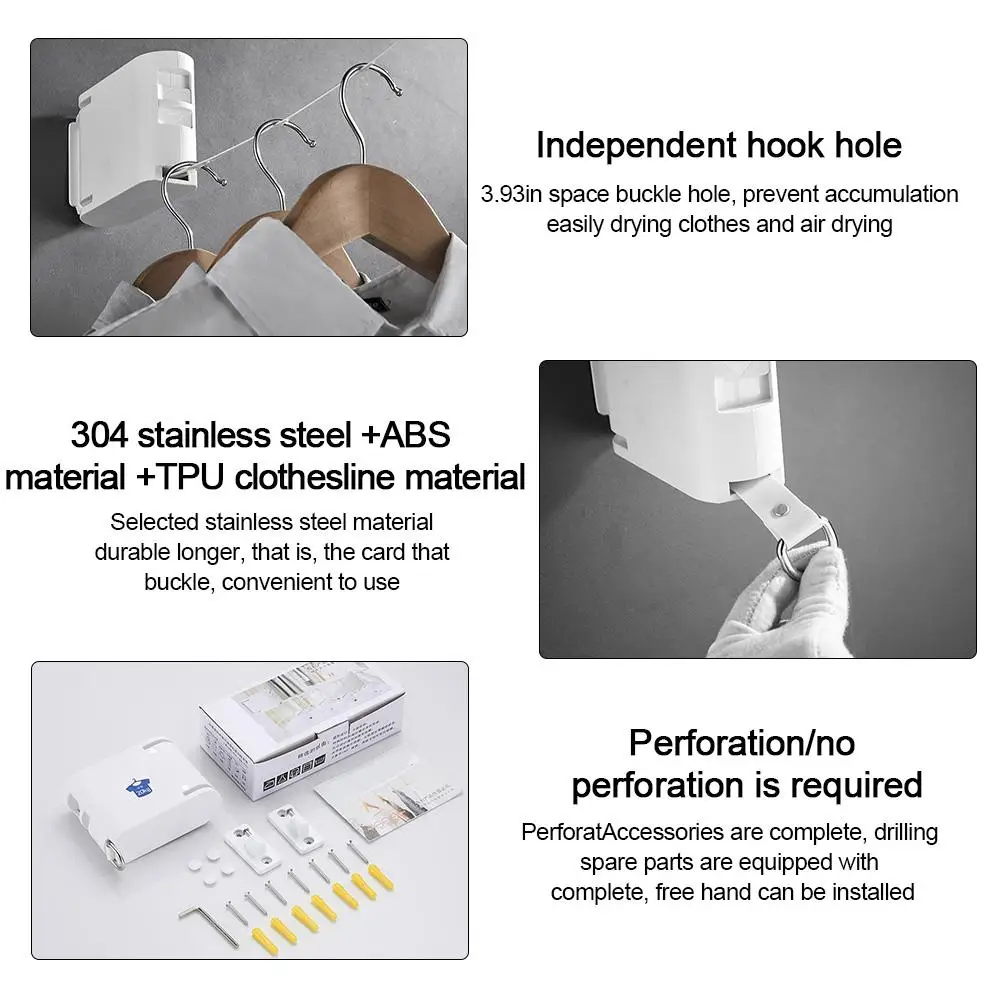 Independent hook hole

3.93in space buckle hole, prevent accumulation easily drying clothes and air drying

304 stainless steel +ABS material +TPU clothesline material

Selected stainless steel material durable longer, that is, the card that buckle, convenient to use

Perforation/no perforation is required

PerforatAccessories are complete, drilling spare parts are equipped with complete, free hand can be installed