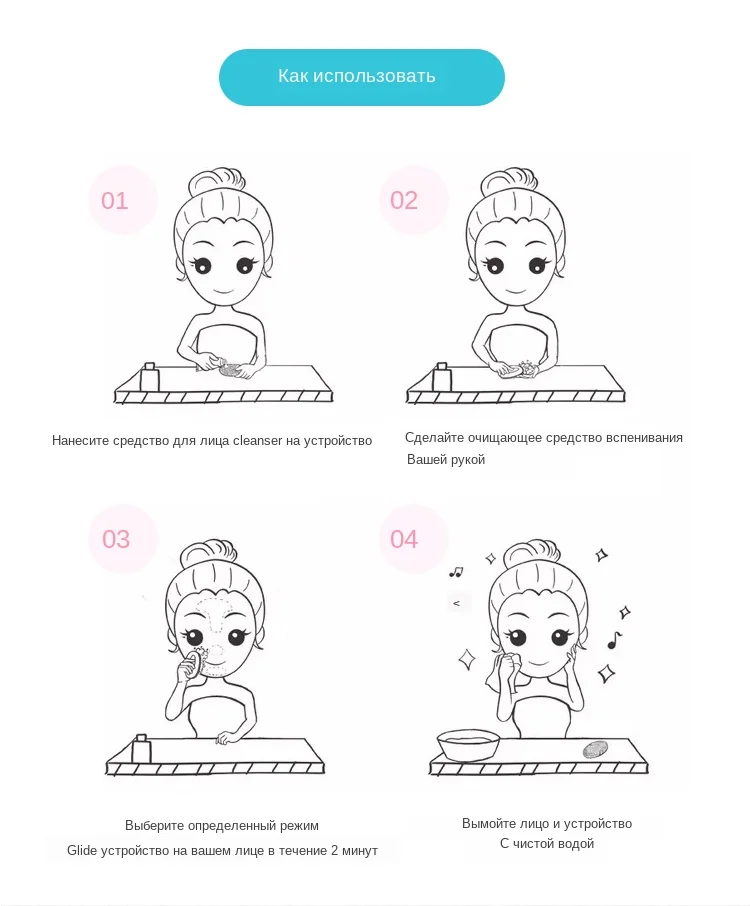 Как использовать

01

Нанесите средство для лица cleanser на устройство

02

Сделайте очищающее средство вспенивания Вашей рукой

03

Выберите определенный режим
Glide устройство на вашем лице в течение 2 минут

04

<

Вымойте лицо и устройство
С чистой водой