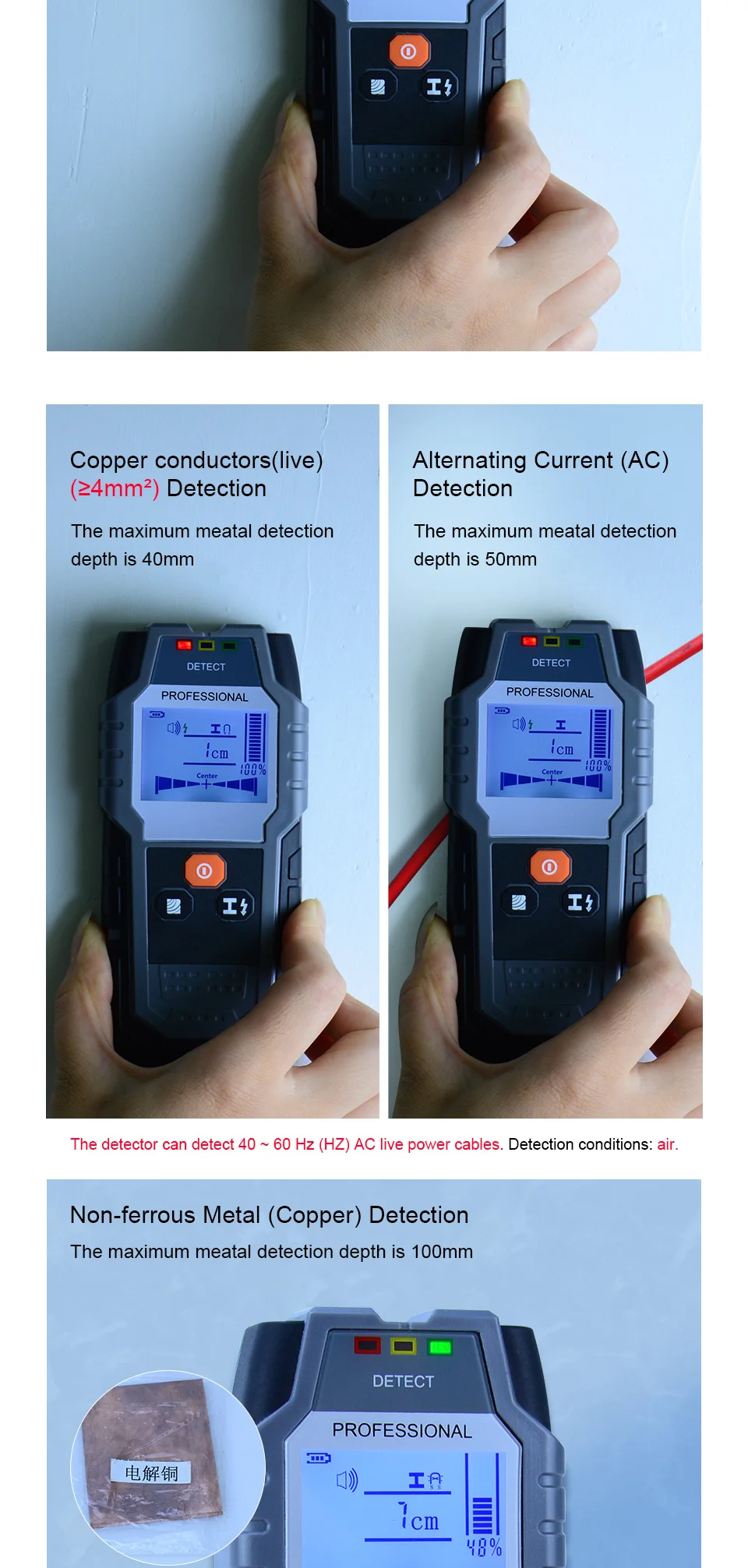 Copper conductors(live) (≥4mm²) Detection

The maximum meatal detection depth is 40mm

DETECT

PROFESSIONAL

1cm

100%

Center

Alternating Current (AC) Detection

The maximum meatal detection depth is 50mm

DETECT

PROFESSIONAL

1cm

100%

Center

The detector can detect 40 ~ 60 Hz (HZ) AC live power cables. Detection conditions: air.

Non-ferrous Metal (Copper) Detection

The maximum meatal detection depth is 100mm

电解铜

DETECT

PROFESSIONAL

7cm

48%