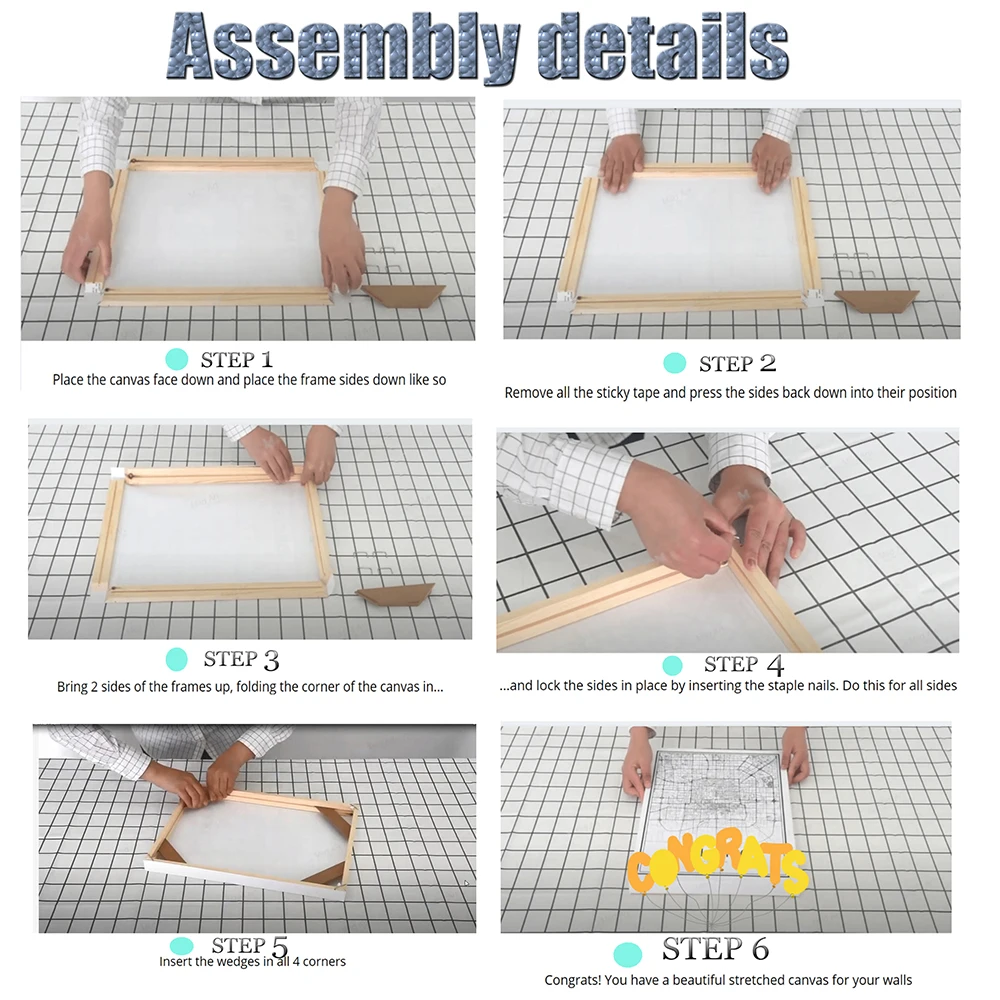 Assembly details

STEP 1
Place the canvas face down and place the frame sides down like so

STEP 2
Remove all the sticky tape and press the sides back down into their position

STEP 3
Bring 2 sides of the frames up, folding the corner of the canvas in...

STEP 4
...and lock the sides in place by inserting the staple nails. Do this for all sides

STEP 5
Insert the wedges in all 4 corners

CONGRATS

STEP 6
Congrats! You have a beautiful stretched canvas for your walls