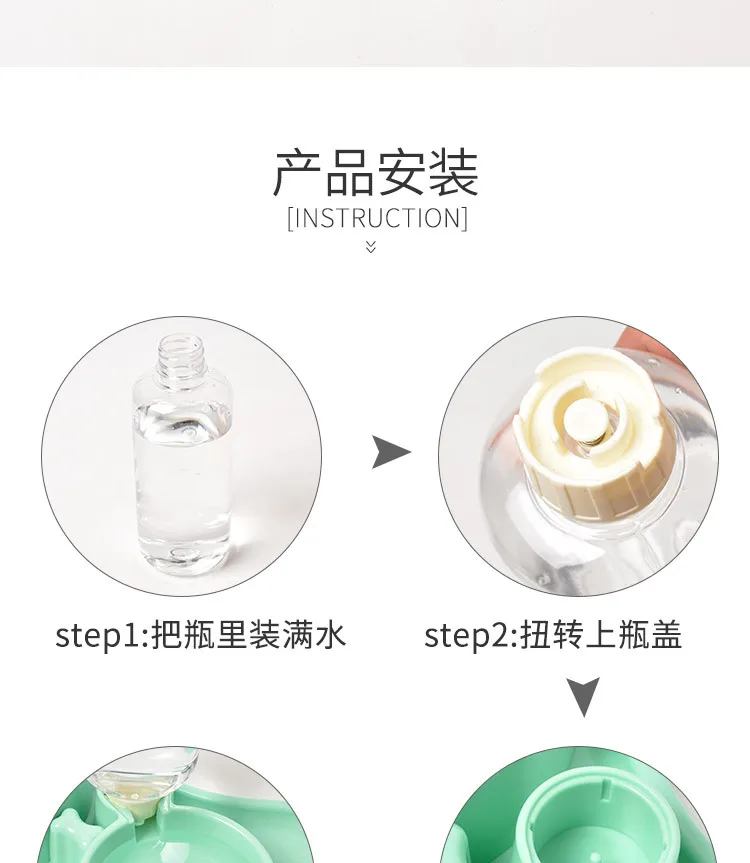 产品安装
[INSTRUCTION]

step1:把瓶里装满水

step2:扭转上瓶盖