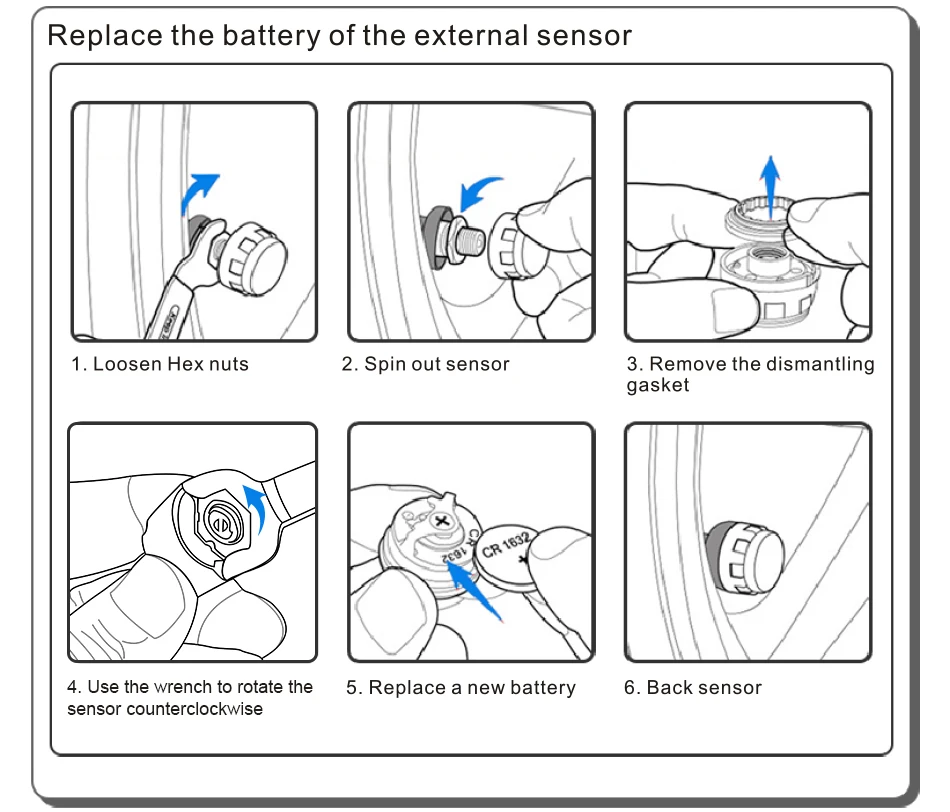 Replace the battery of the external sensor

1. Loosen Hex nuts

2. Spin out sensor

3. Remove the dismantling gasket

4. Use the wrench to rotate the sensor counterclockwise

CR 1632

CR 1632

5. Replace a new battery

6. Back sensor