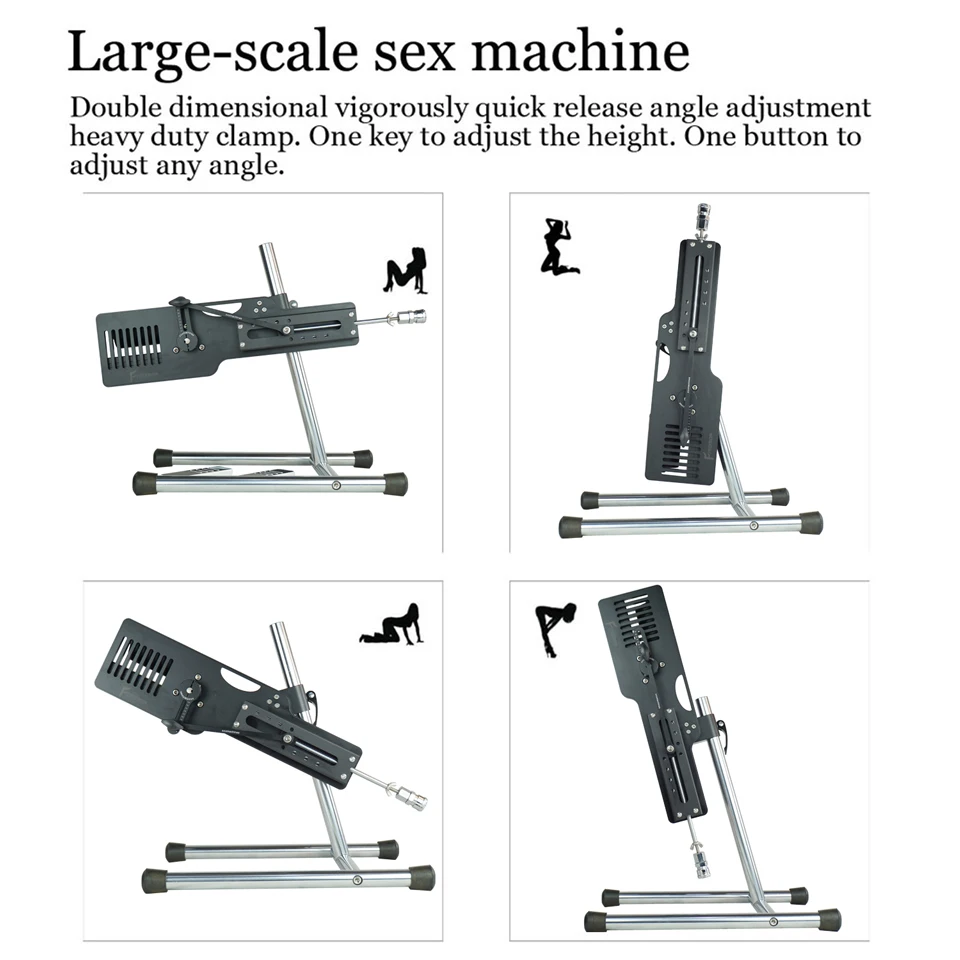 Large-scale sex machine

Double dimensional vigorously quick release angle adjustment heavy duty clamp. One key to adjust the height. One button to adjust any angle.