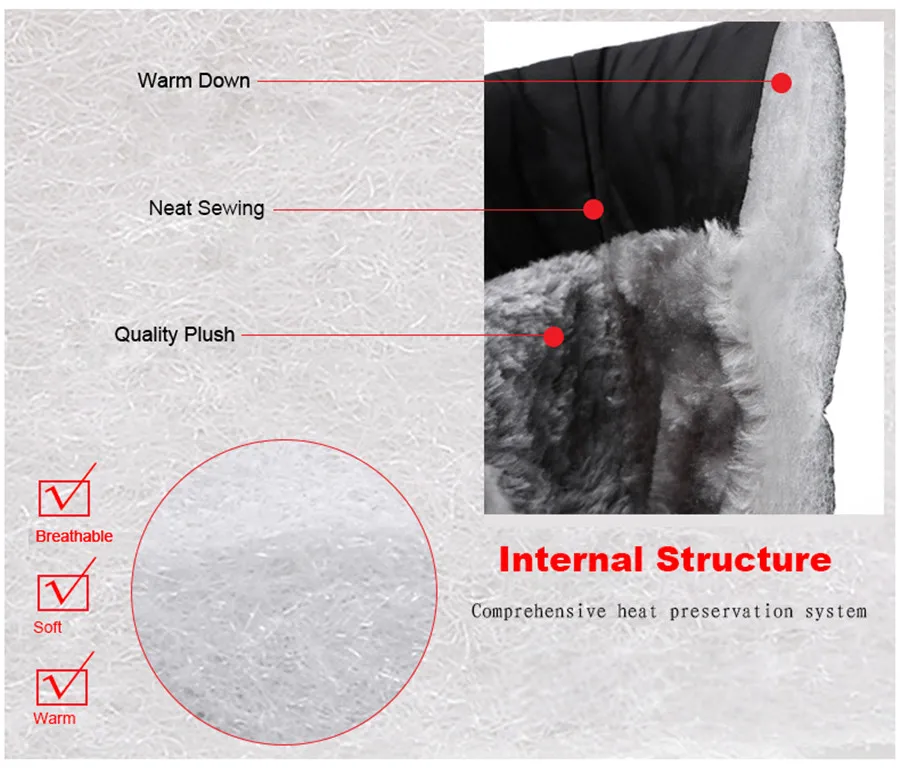 Warm Down

Neat Sewing

Quality Plush

Breathable

Soft

Warm

Internal Structure

Comprehensive heat preservation system