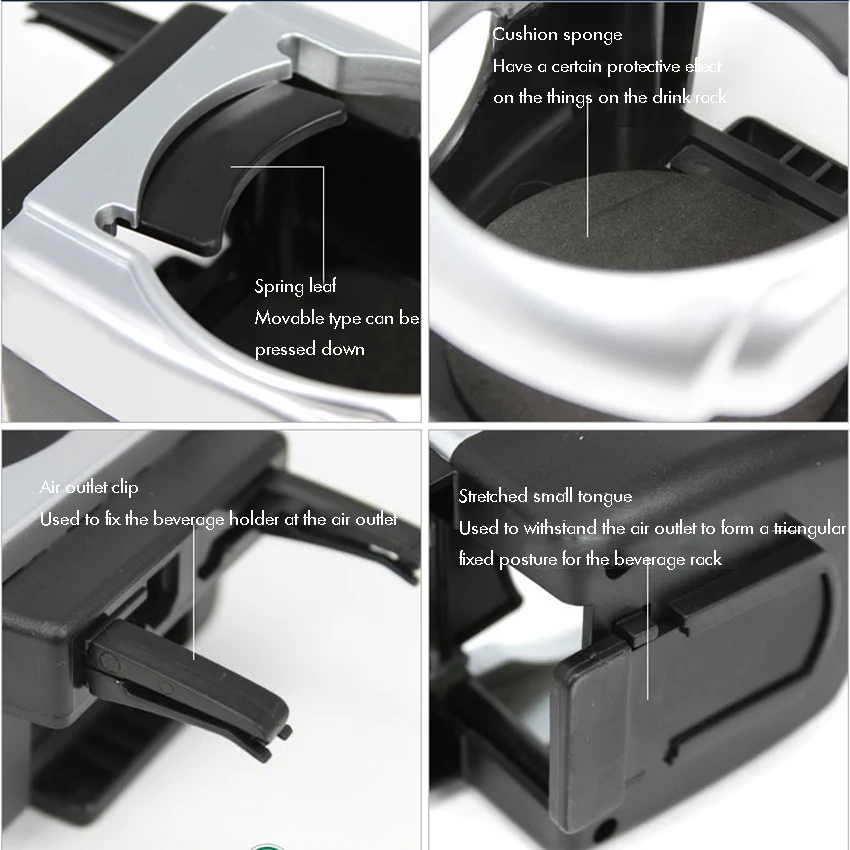 Spring leaf
Movable type can be pressed down

Cushion sponge
Have a certain protective effect on the things on the drink rack

Air outlet clip
Used to fix the beverage holder at the air outlet

Stretched small tongue
Used to withstand the air outlet to form a triangular fixed posture for the beverage rack