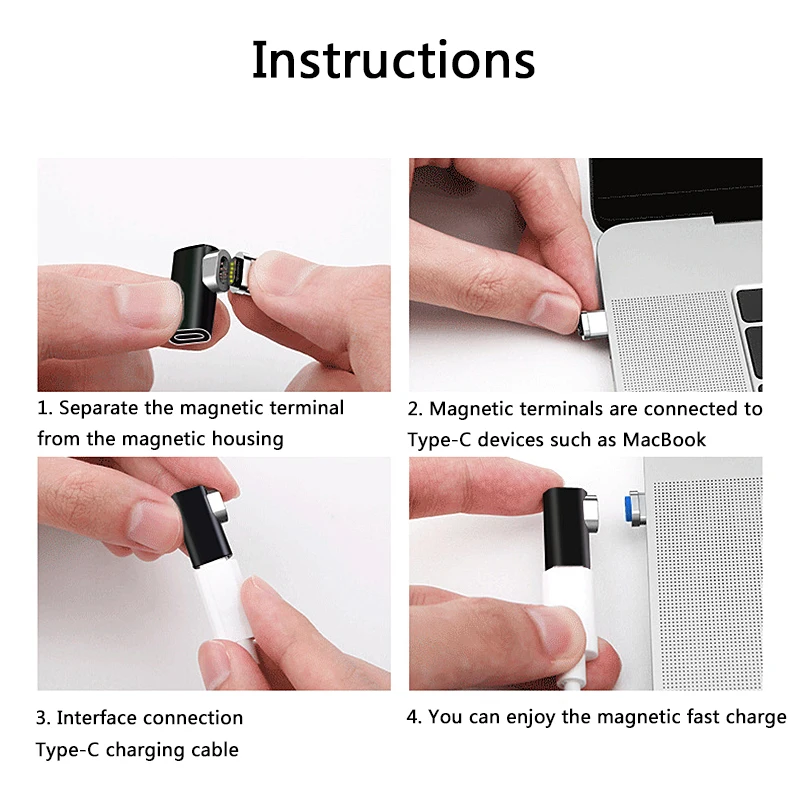 Instructions

1. Separate the magnetic terminal from the magnetic housing

2. Magnetic terminals are connected to Type-C devices such as MacBook

3. Interface connection Type-C charging cable

4. You can enjoy the magnetic fast charge