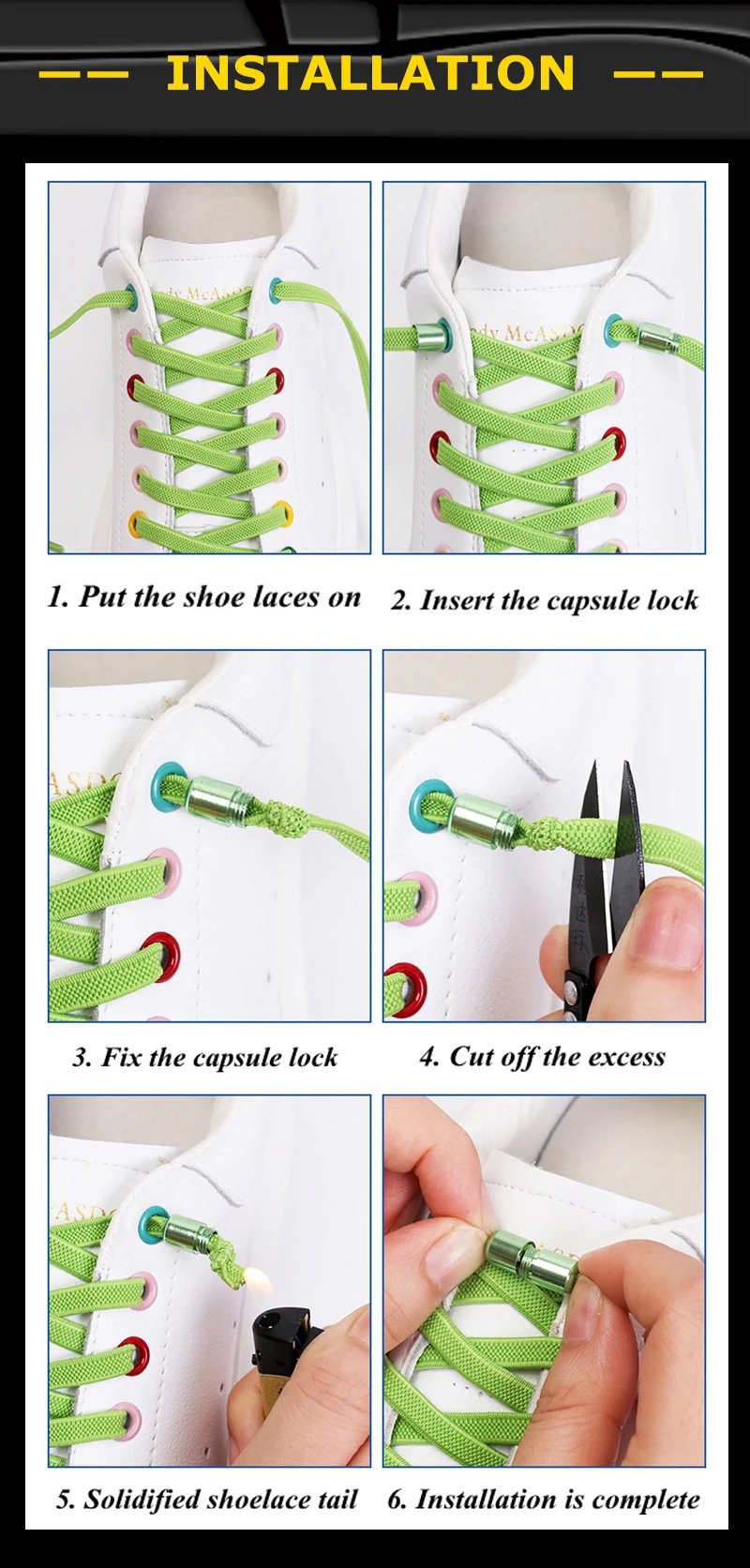 —— INSTALLATION ——

1. Put the shoe laces on

2. Insert the capsule lock

3. Fix the capsule lock

4. Cut off the excess

5. Solidified shoelace tail

6. Installation is complete