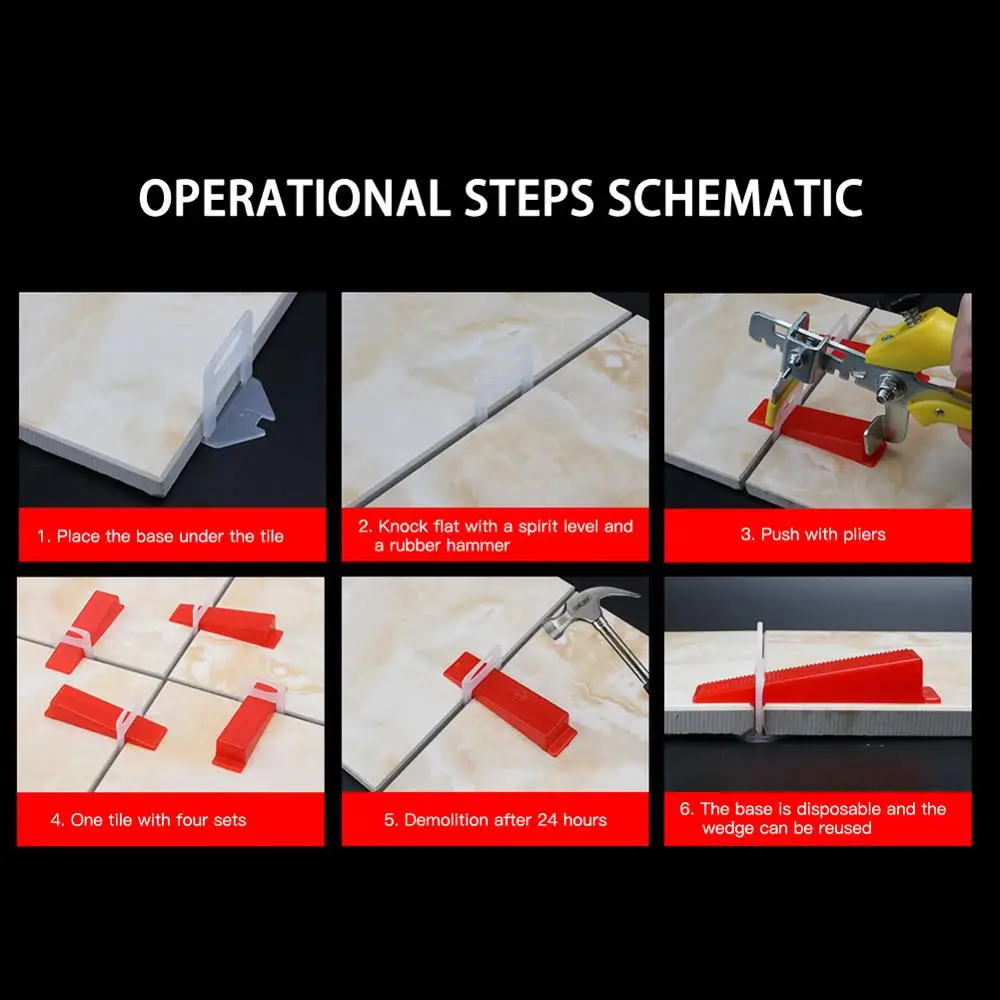 OPERATIONAL STEPS SCHEMATIC

1. Place the base under the tile

2. Knock flat with a spirit level and a rubber hammer

3. Push with pliers

4. One tile with four sets

5. Demolition after 24 hours

6. The base is disposable and the wedge can be reused