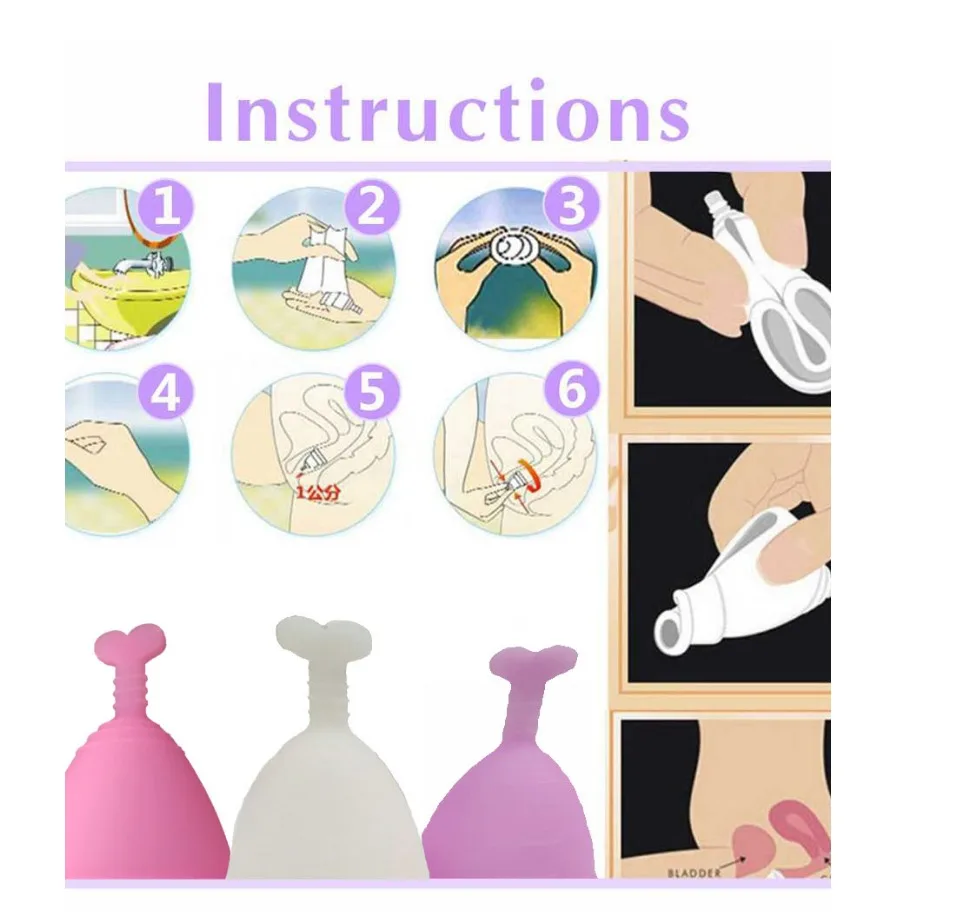 Instructions

1

2

3

4

5

1公分

6

BLADDER