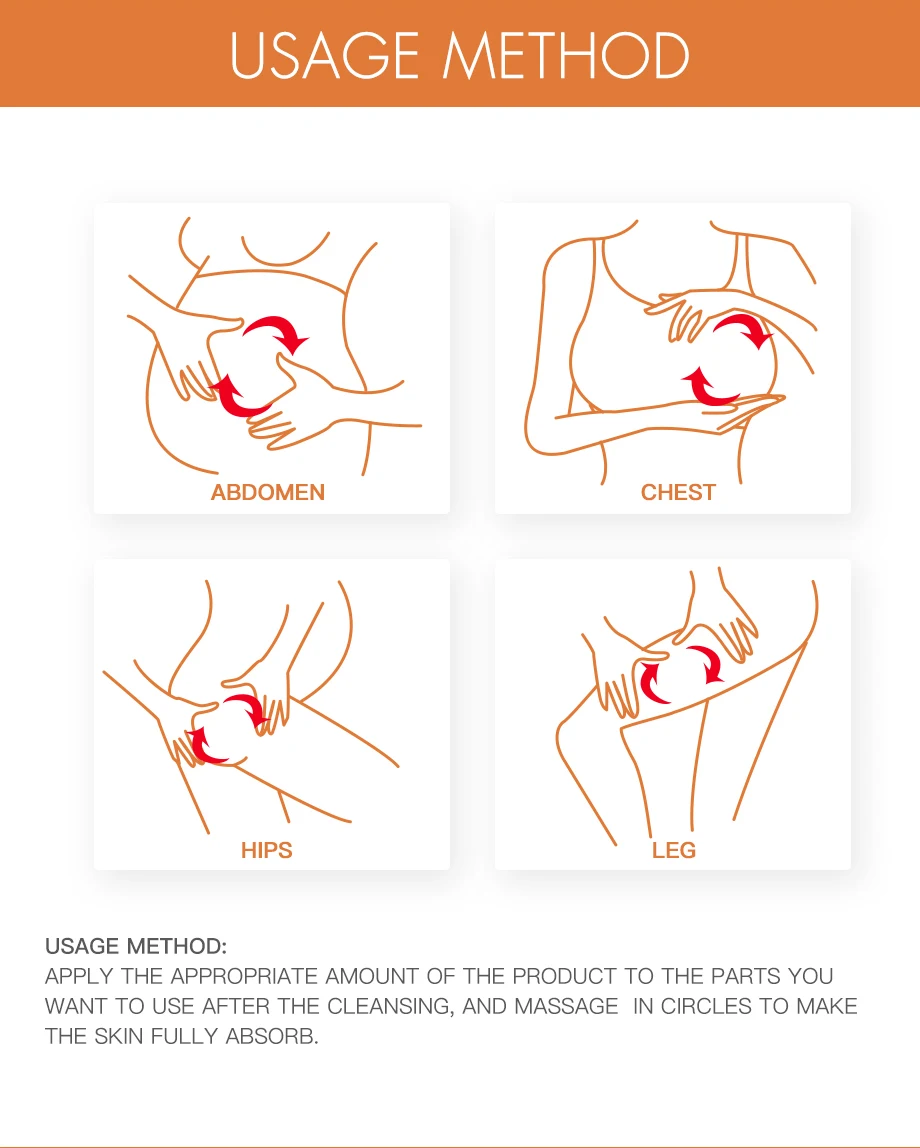 USAGE METHOD

ABDOMEN

CHEST

HIPS

LEG

USAGE METHOD:
APPLY THE APPROPRIATE AMOUNT OF THE PRODUCT TO THE PARTS YOU WANT TO USE AFTER THE CLEANSING, AND MASSAGE IN CIRCLES TO MAKE THE SKIN FULLY ABSORB.