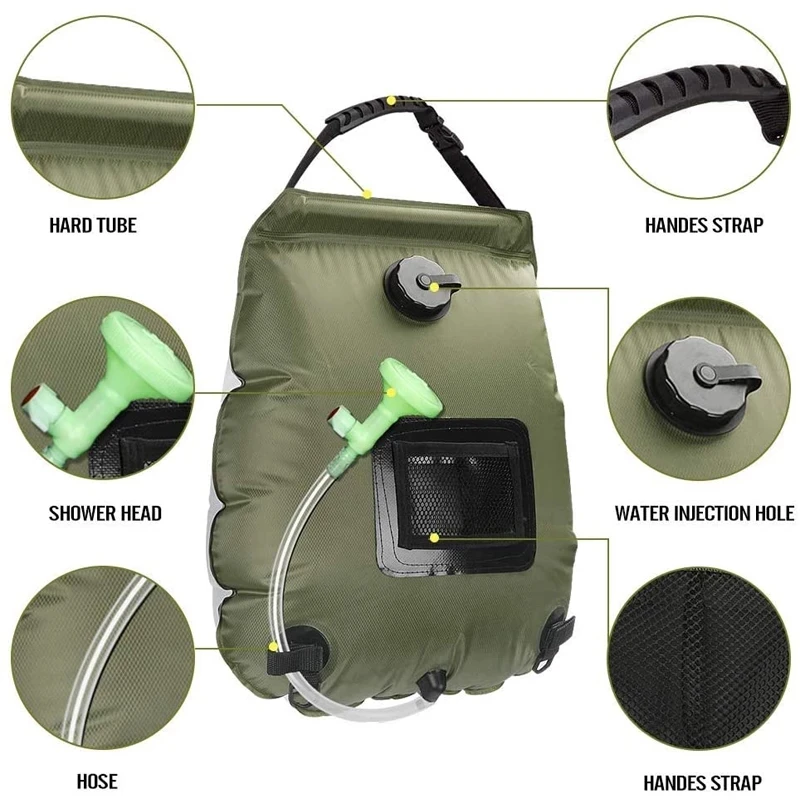 HARD TUBE

SHOWER HEAD

HOSE

HANDES STRAP

WATER INJECTION HOLE

HANDES STRAP